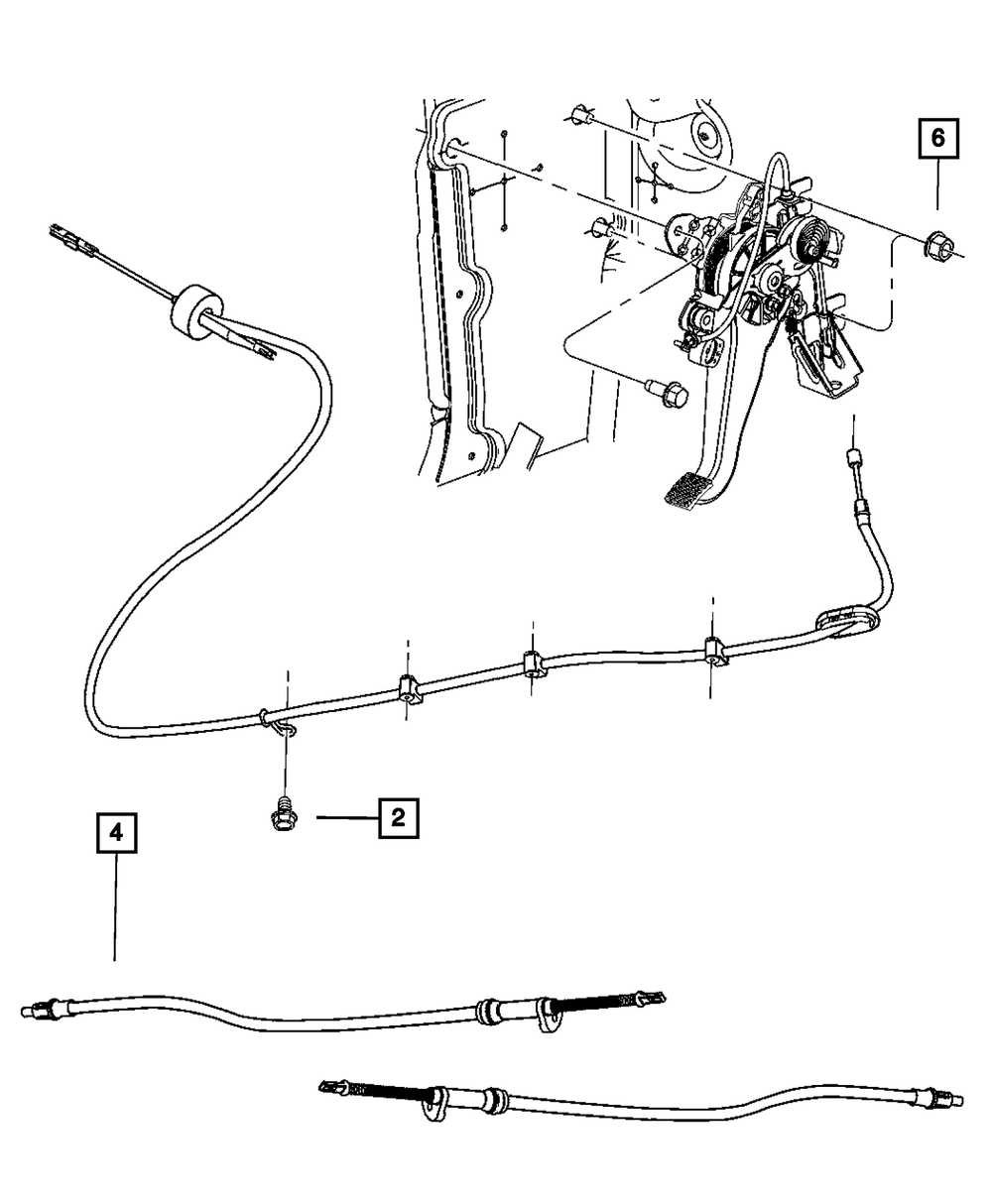 6

2

4