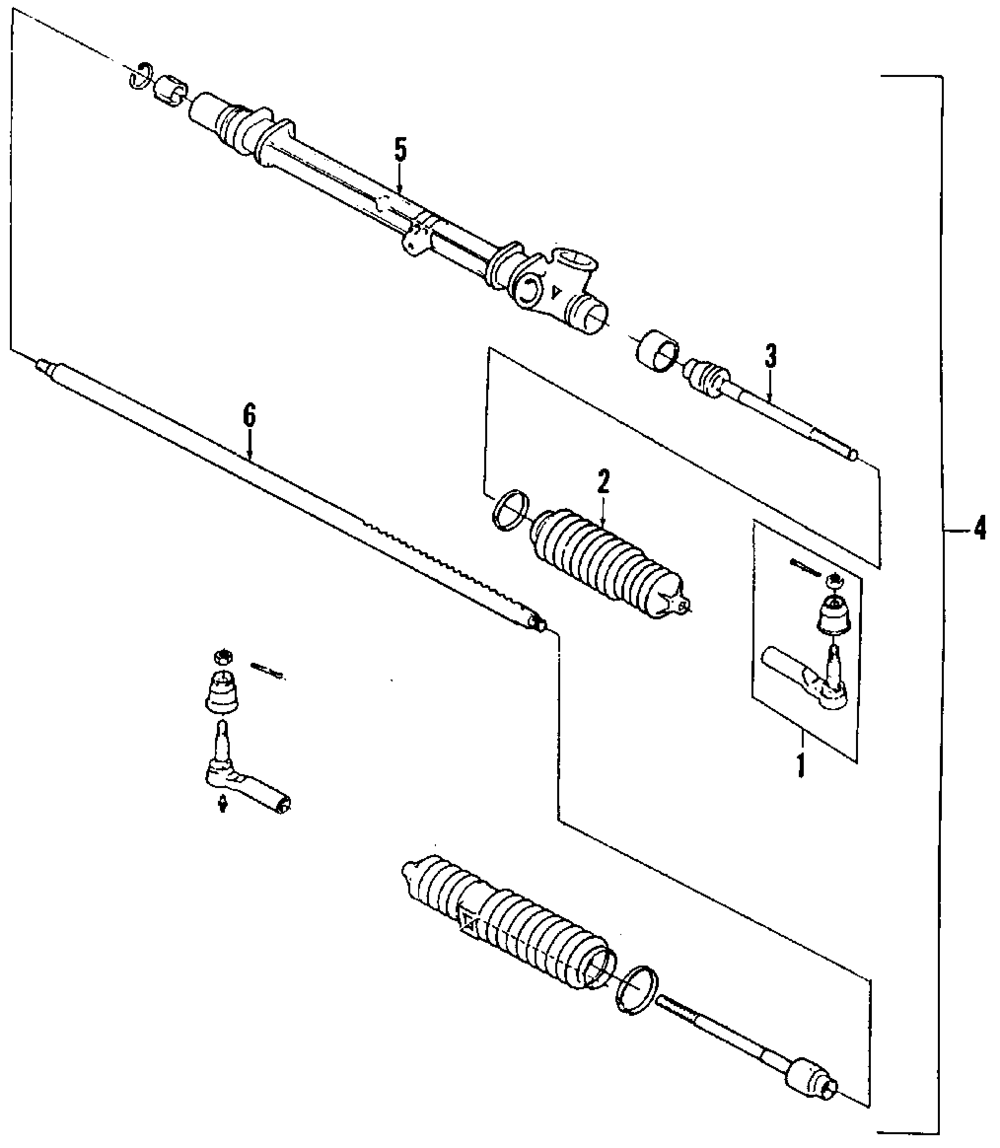 5
3
6
2
4
1