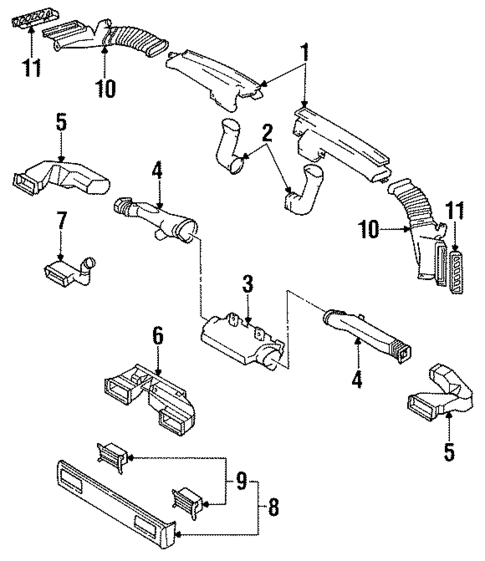 11
10
1
5
2
4
7
10
11
3
6
4
5
9
8