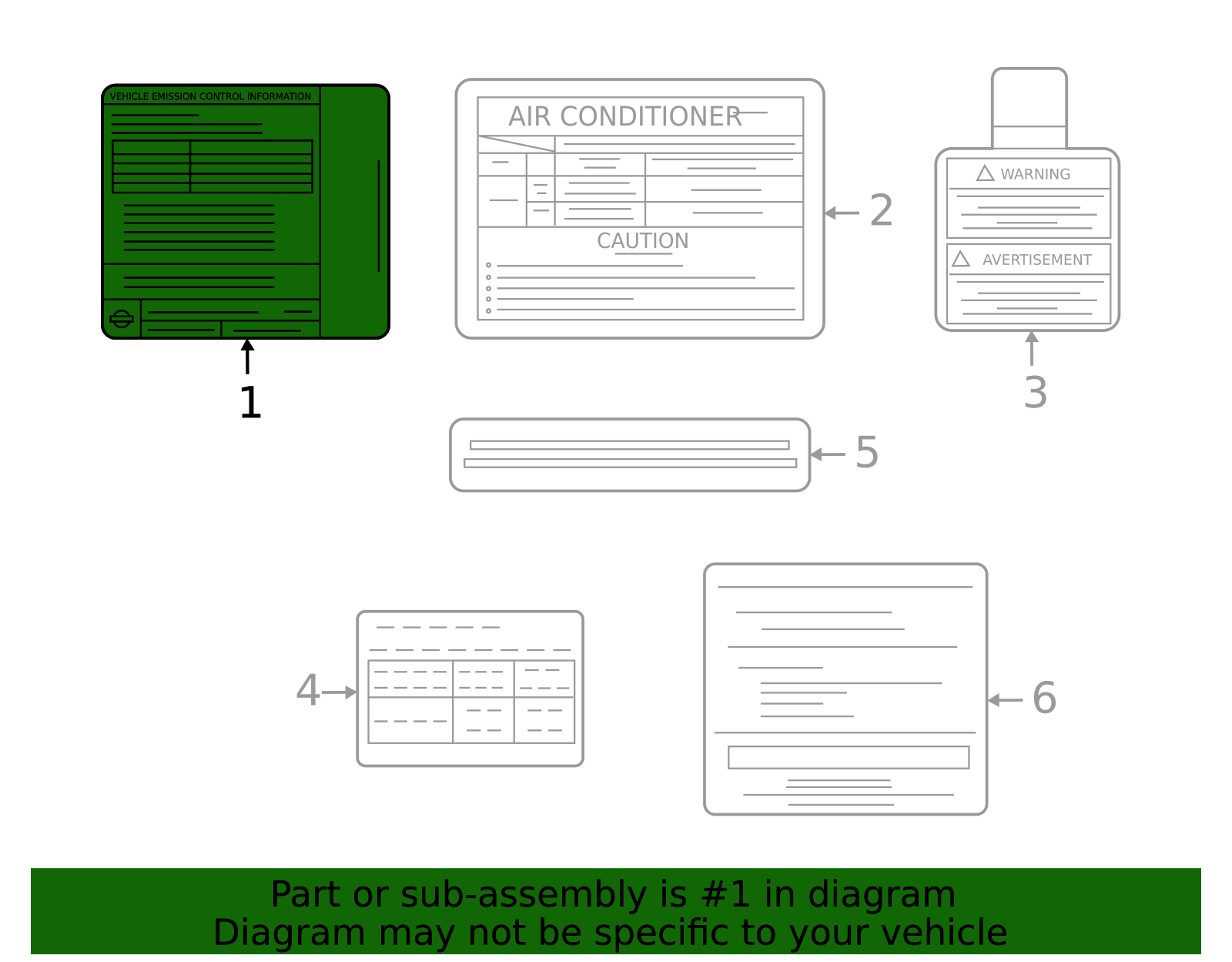 VEHICLE EMISSION CONTROL INFORMATION

1

AIR CONDITIONER

CAUTION

2

WARNING

AVERTISEMENT

3

5

4

6

Part or sub-assembly is #1 in diagram
Diagram may not be specific to your vehicle