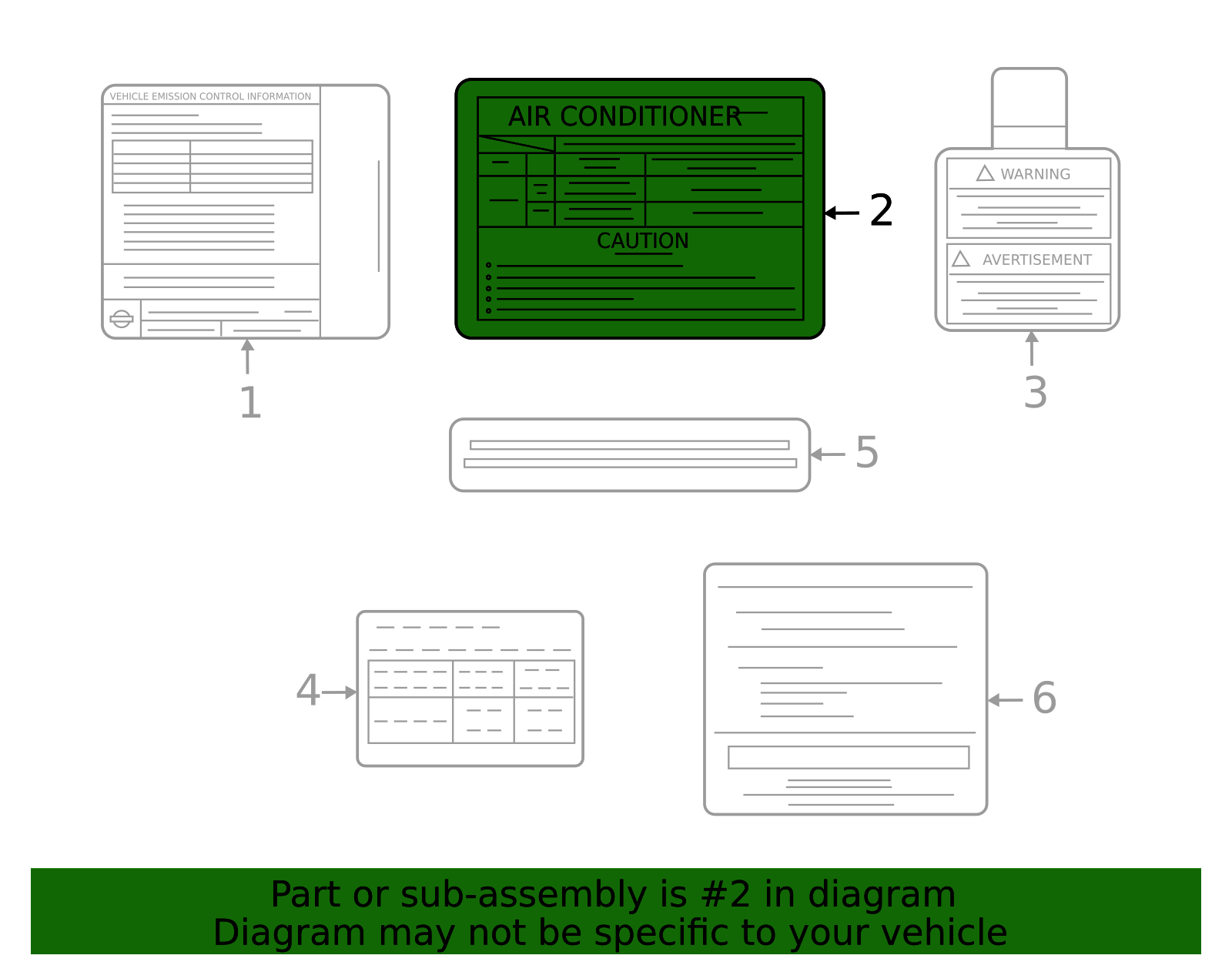 VEHICLE EMISSION CONTROL INFORMATION

1

AIR CONDITIONER

CAUTION

2

WARNING

AVERTISEMENT

3

5

4

6

Part or sub-assembly is #2 in diagram
Diagram may not be specific to your vehicle