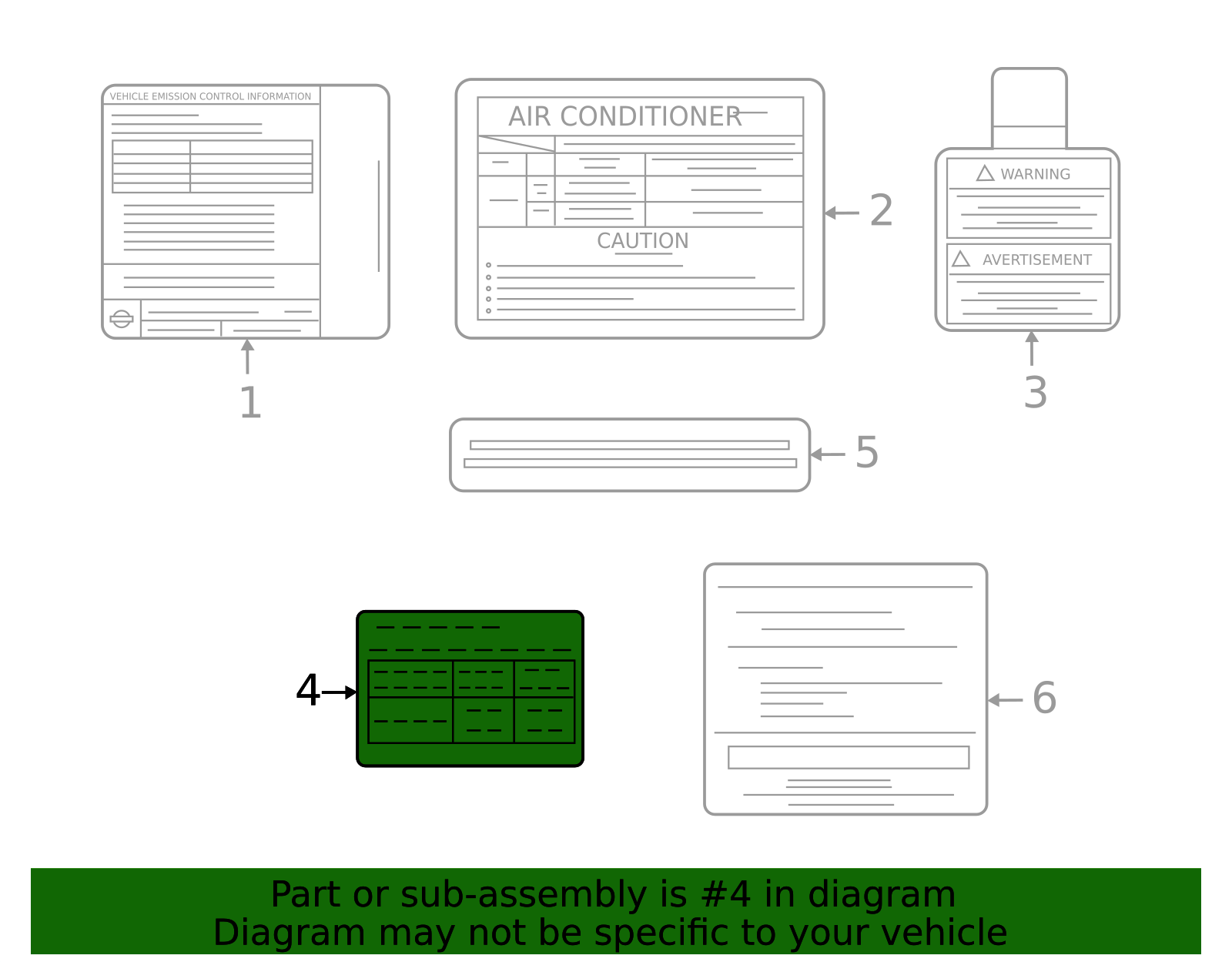 VEHICLE EMISSION CONTROL INFORMATION

1

AIR CONDITIONER

CAUTION

2

WARNING

AVERTISEMENT

3

5

4

6

Part or sub-assembly is #4 in diagram
Diagram may not be specific to your vehicle