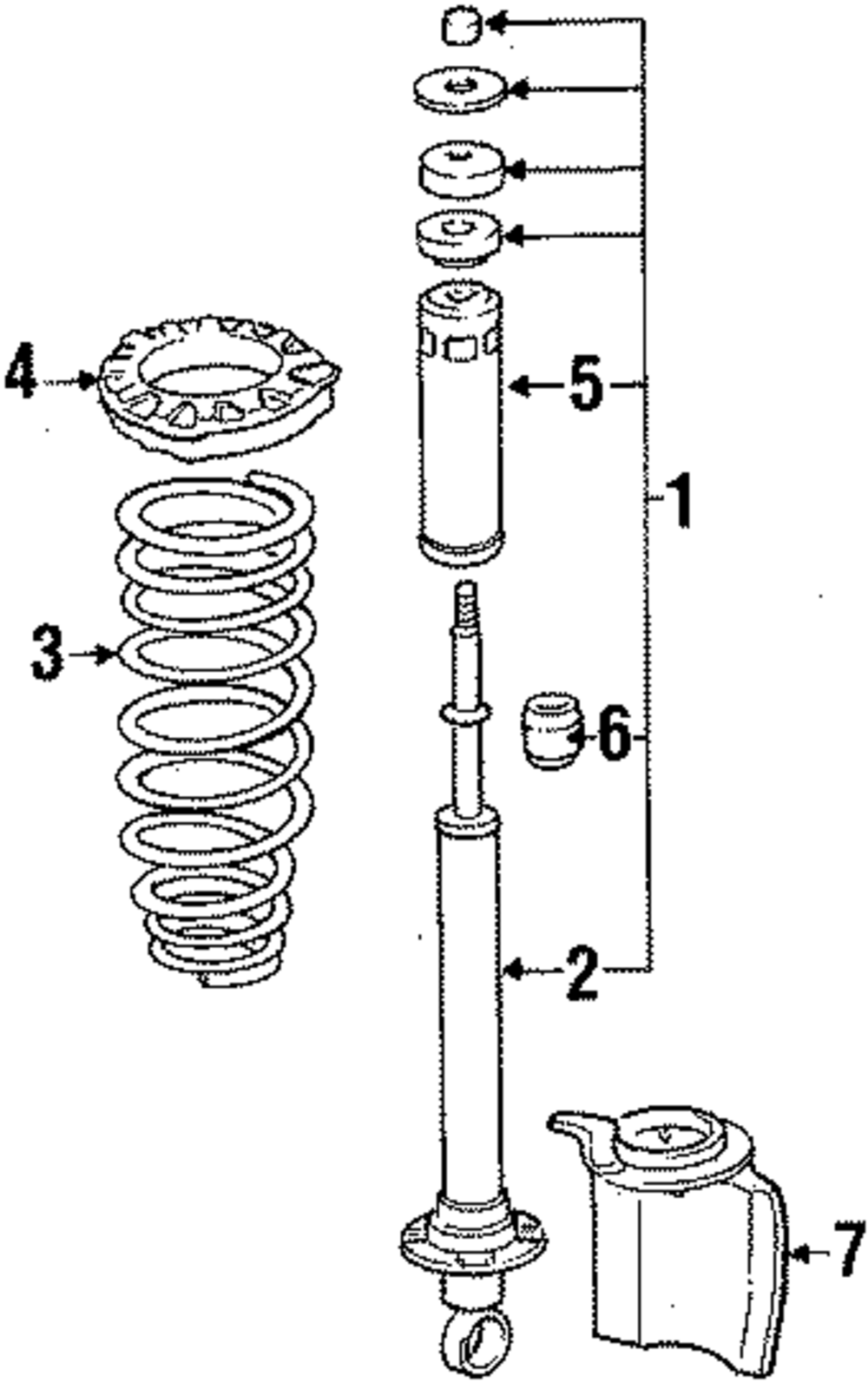 4
5
1
3
6
2
7