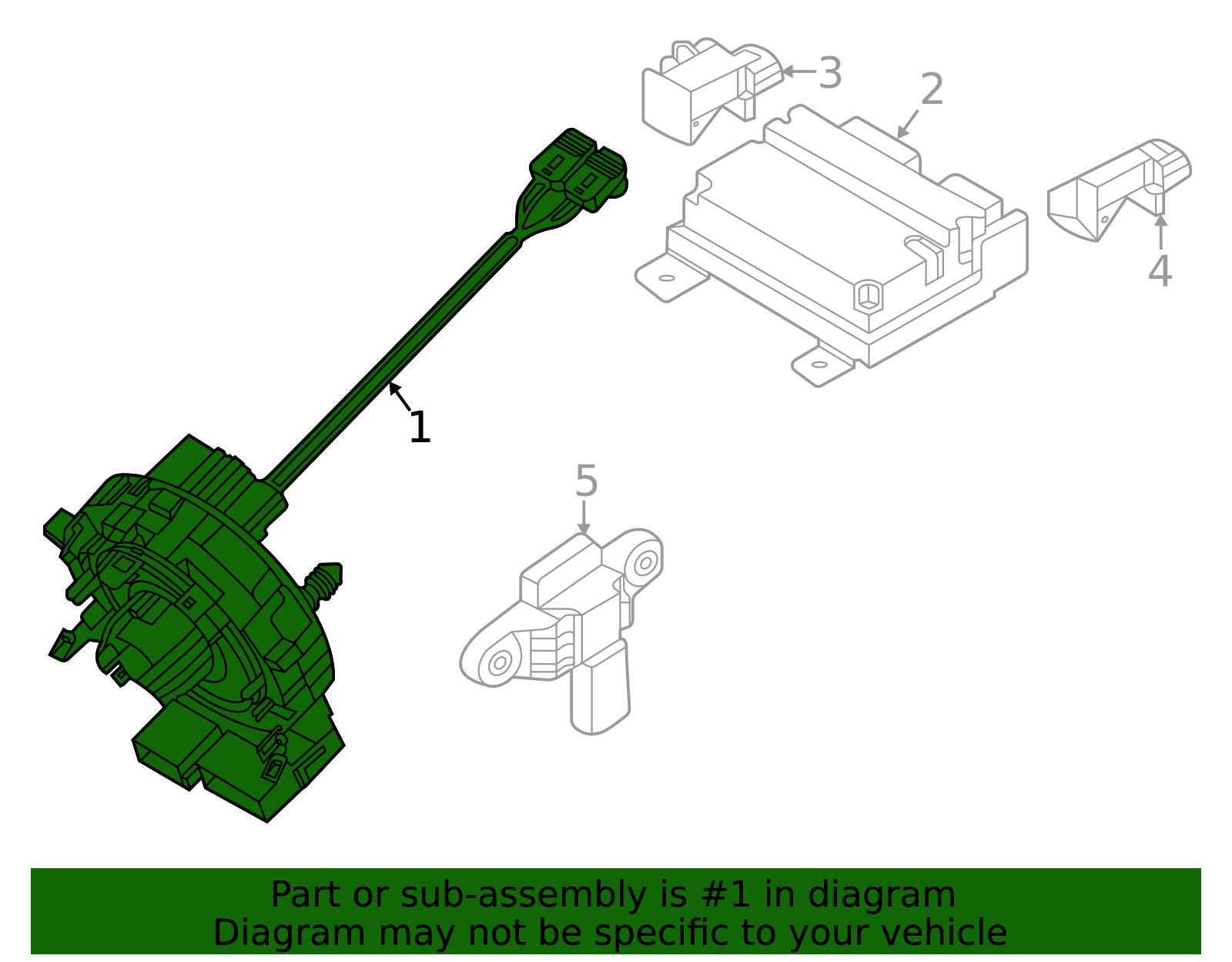 3
2
4
1
5

Part or sub-assembly is #1 in diagram
Diagram may not be specific to your vehicle