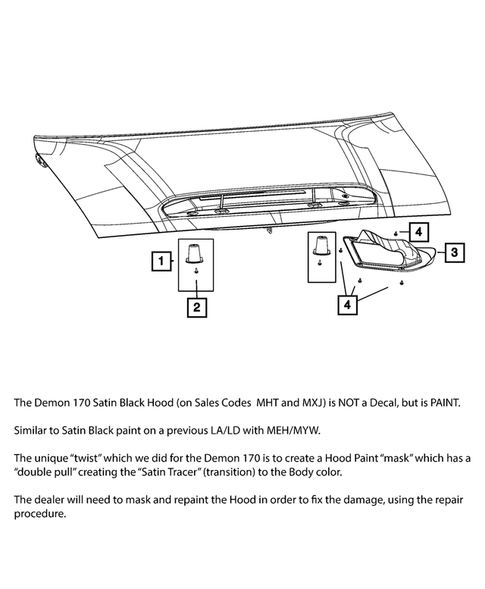 1

2

4

3

4

The Demon 170 Satin Black Hood (on Sales Codes MHT and MXJ) is NOT a Decal, but is PAINT.

Similar to Satin Black paint on a previous LA/LD with MEH/MYW.

The unique "twist" which we did for the Demon 170 is to create a Hood Paint "mask" which has a "double pull" creating the "Satin Tracer" (transition) to the Body color.

The dealer will need to mask and repaint the Hood in order to fix the damage, using the repair procedure.