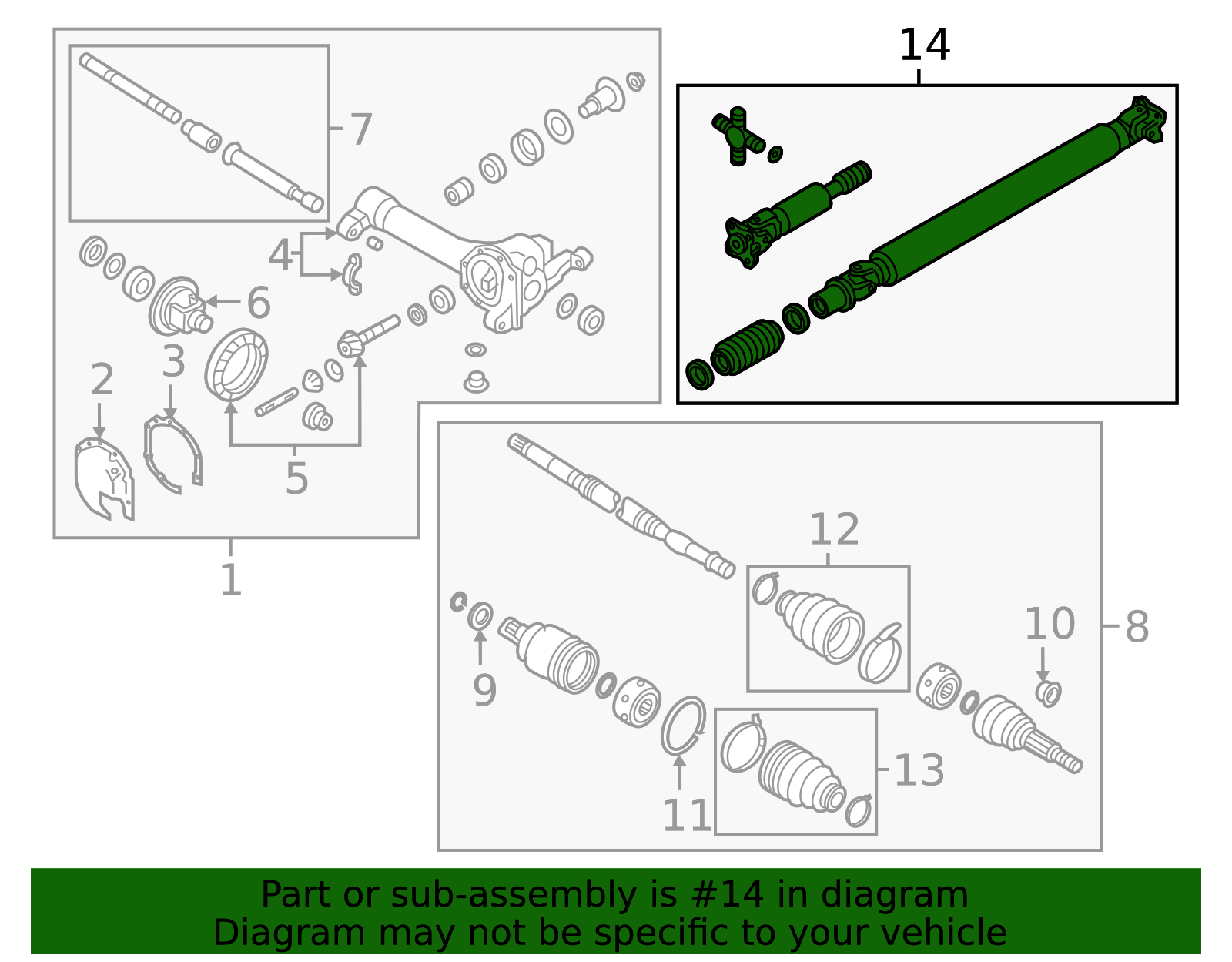 14
7
4
6
2
3
5
1
12
10
8
9
11
13
Part or sub-assembly is #14 in diagram
Diagram may not be specific to your vehicle