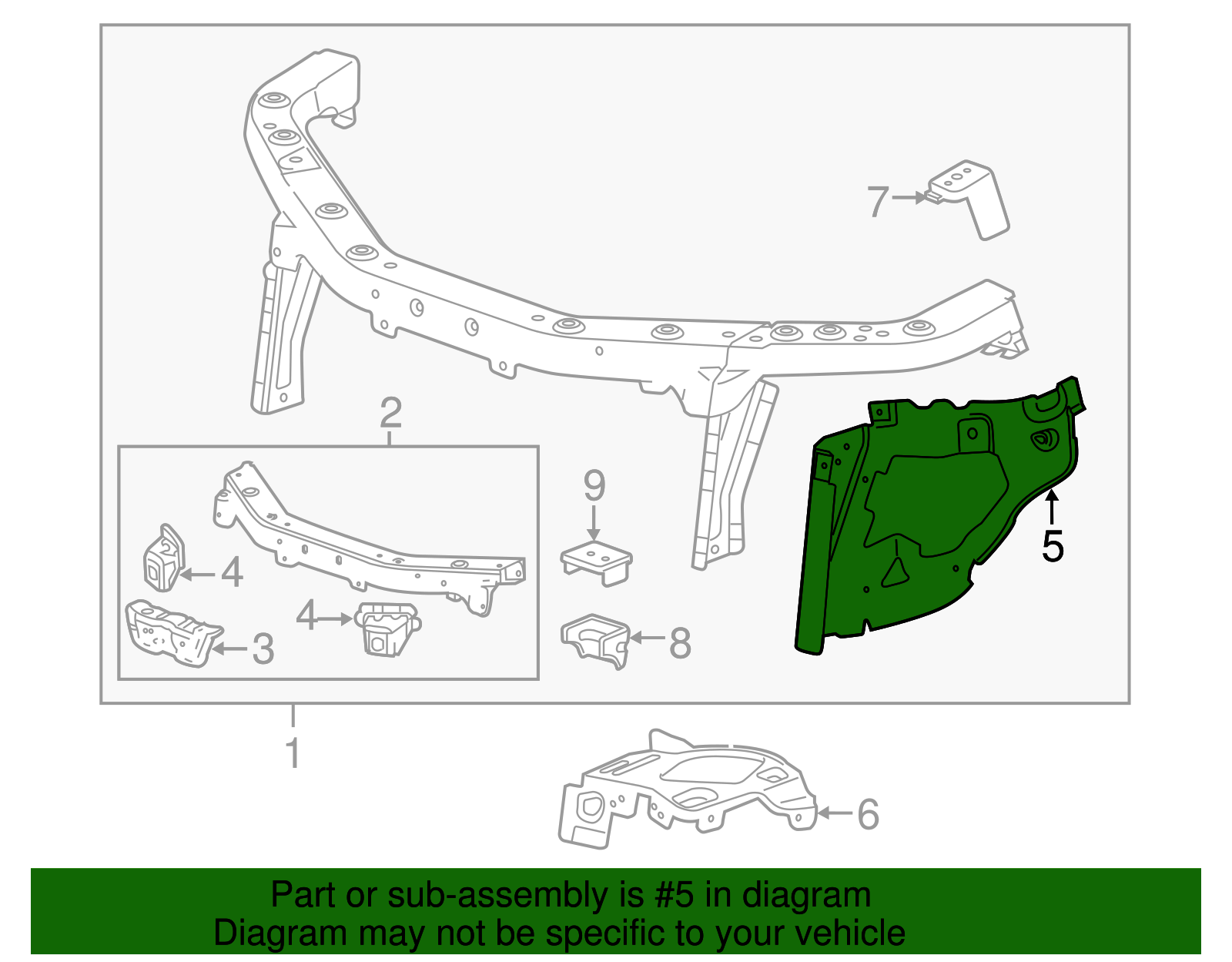 7

2

9

5

4

4

3

8

1

6

Part or sub-assembly is #5 in diagram
Diagram may not be specific to your vehicle