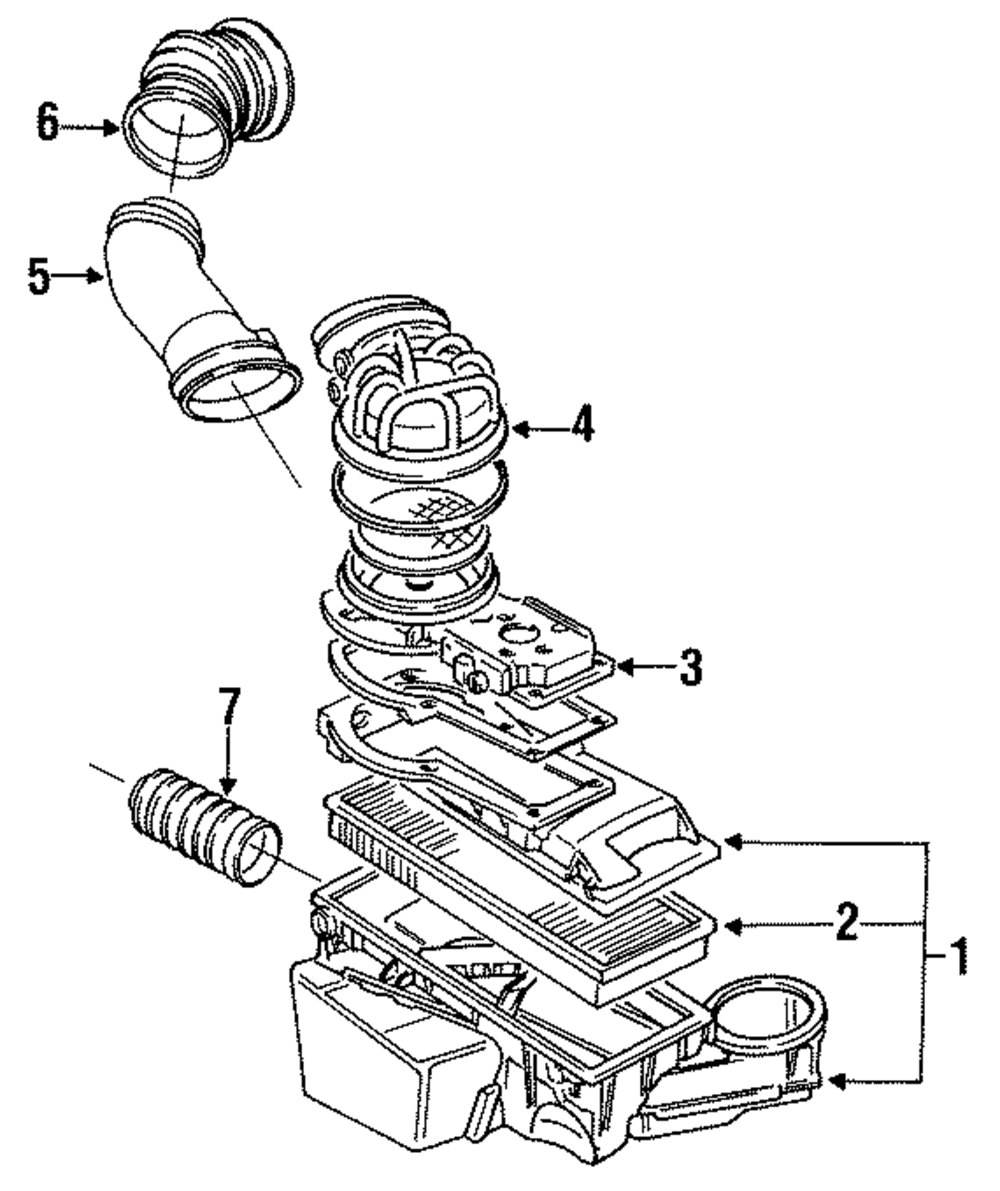 6
5
4
3
7
2
1