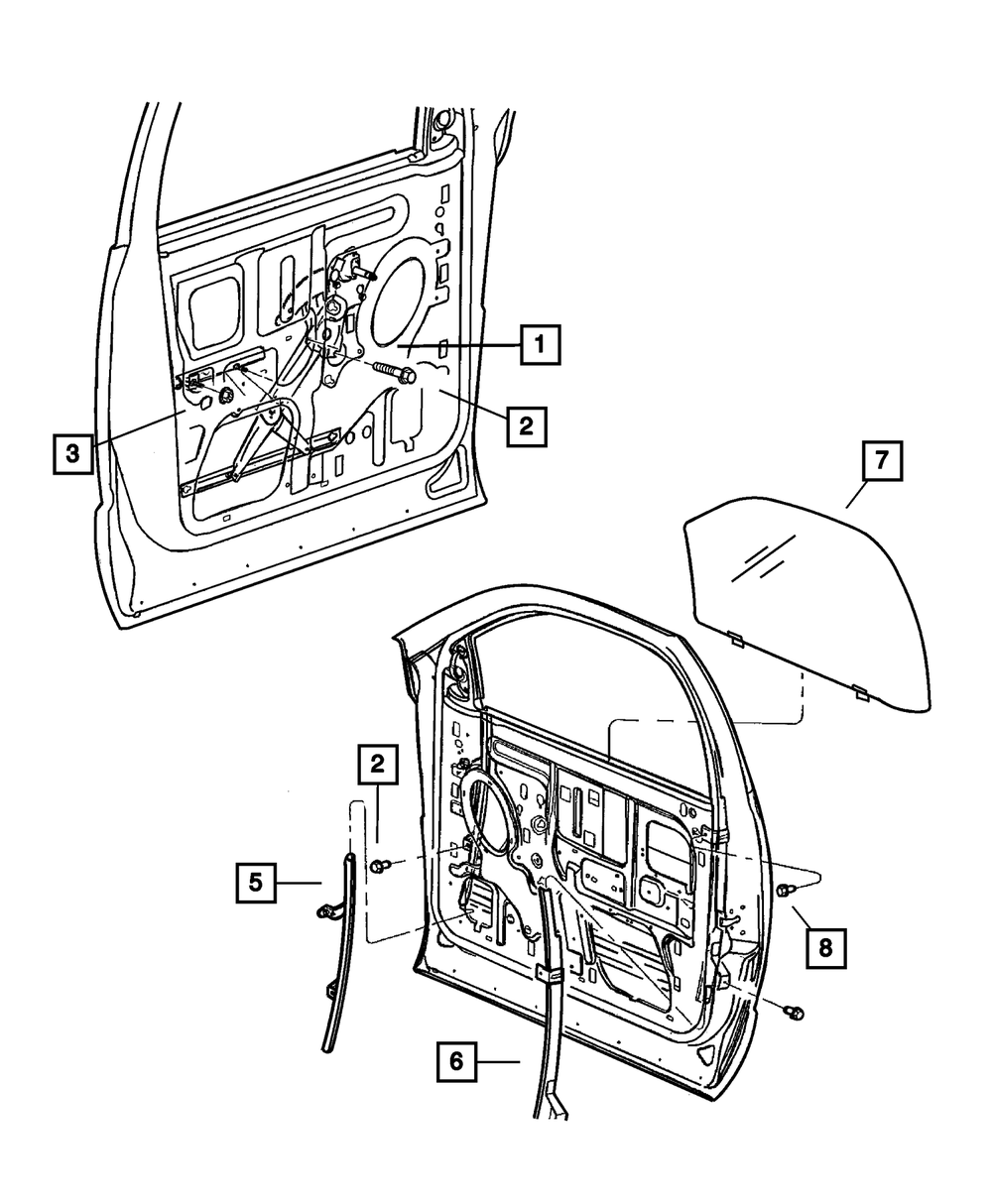 1
2
3
7
2
5
8
6