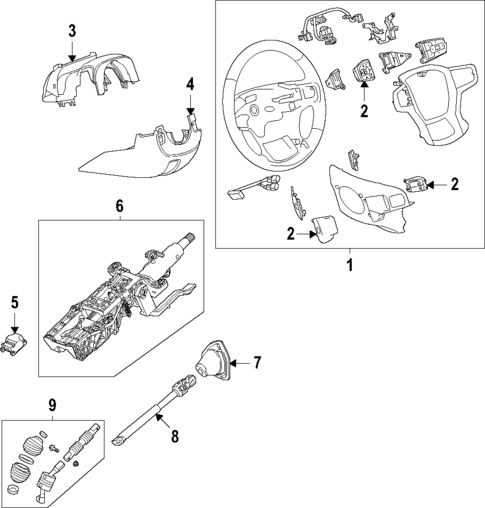 3

4

2

2

2

1

6

5

7

9

8