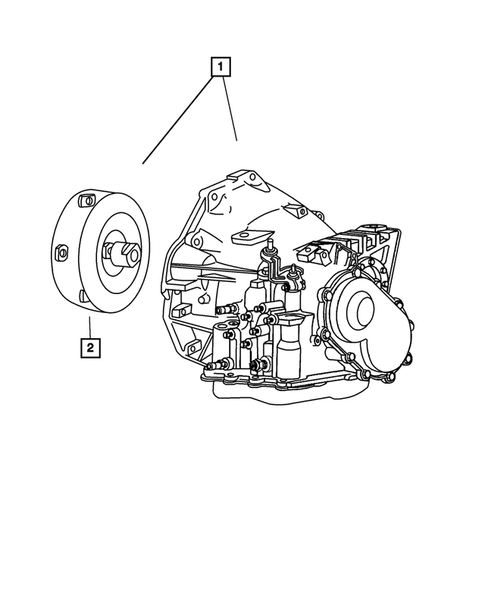 1

2