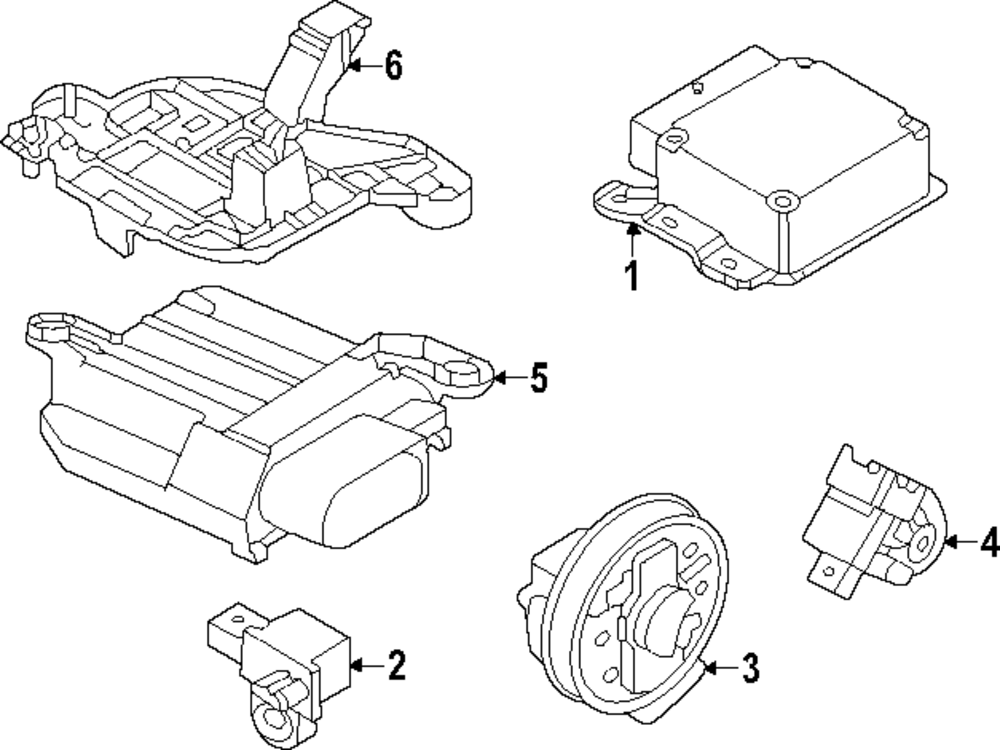 6
1
5
4
2
3