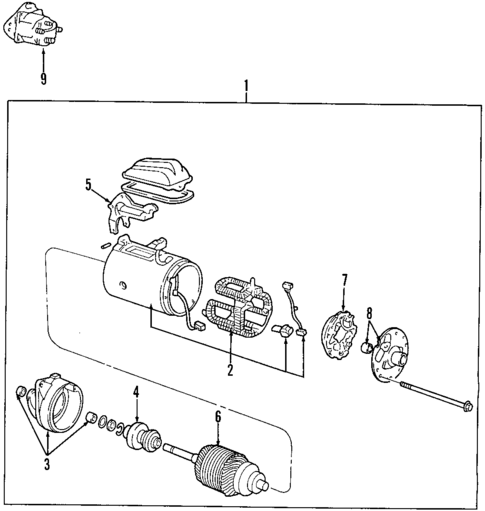 9
1
5
7
8
2
4
6
3