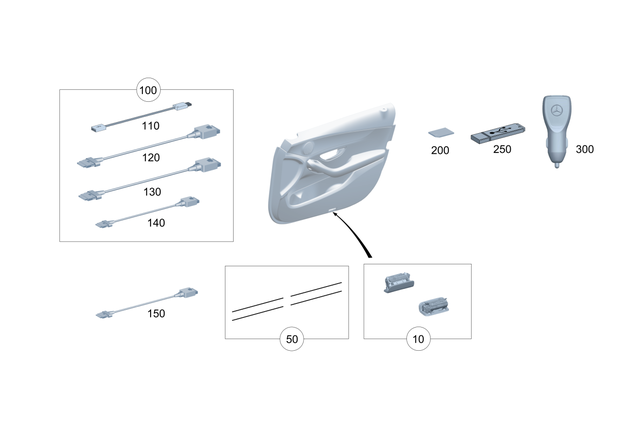 100
110
120
130
140
200
250
300
150
50
10