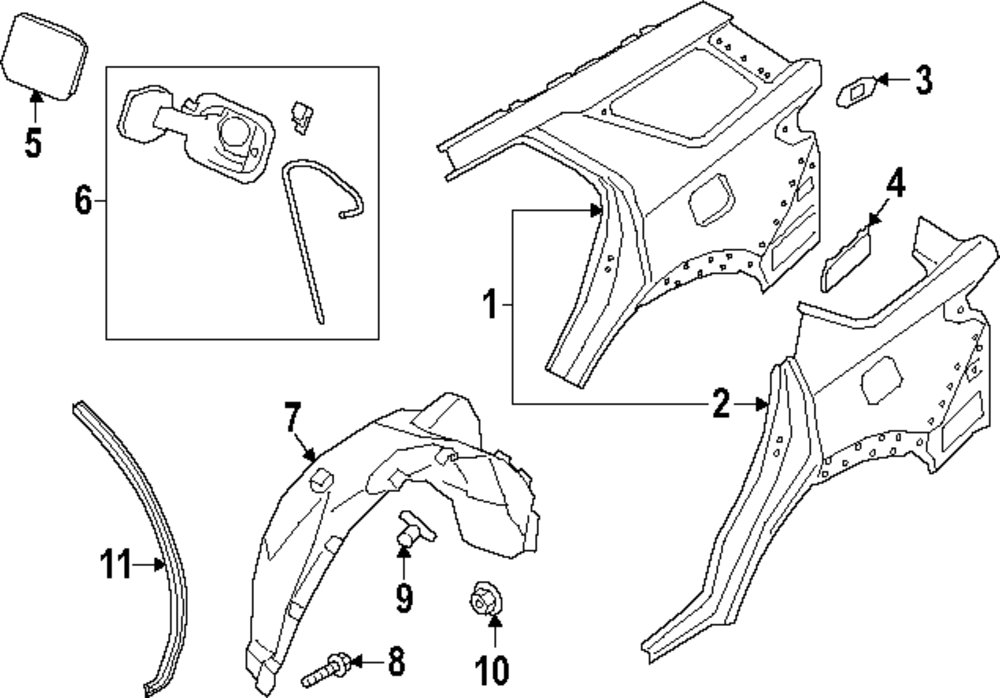 5
6
3
4
1
2
7
11
9
8
10