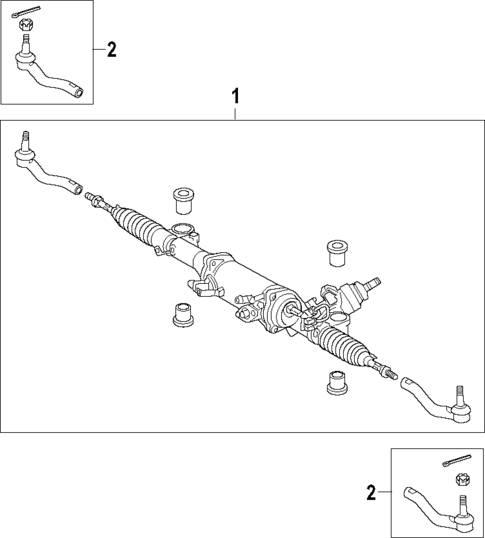 2
1
2