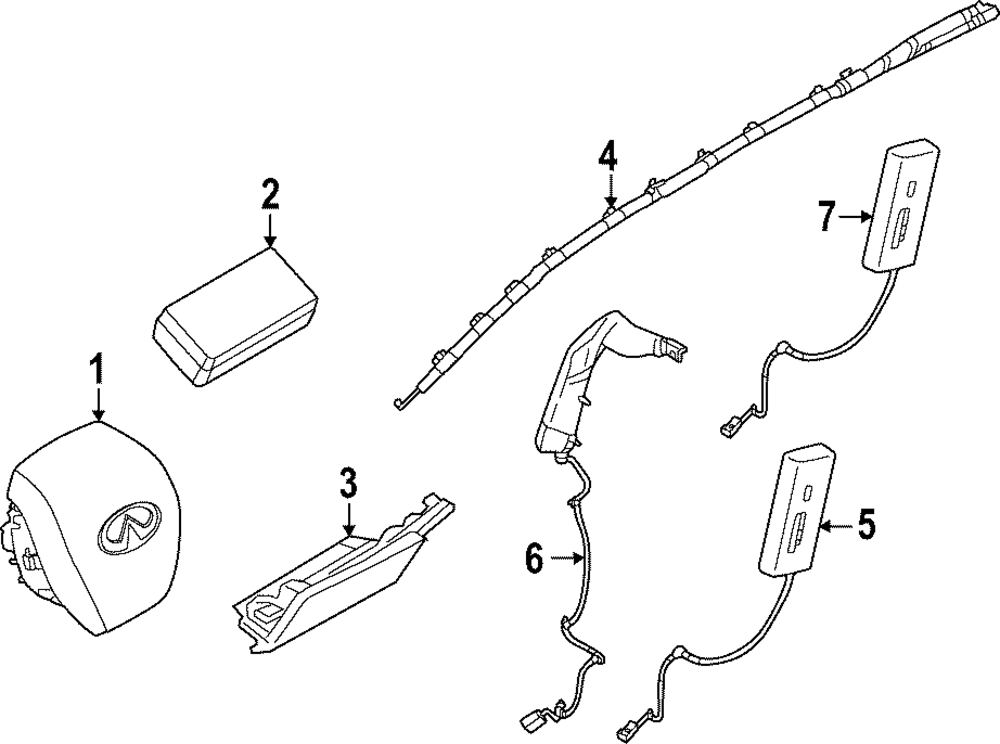 4
2
7
1
3
5
6