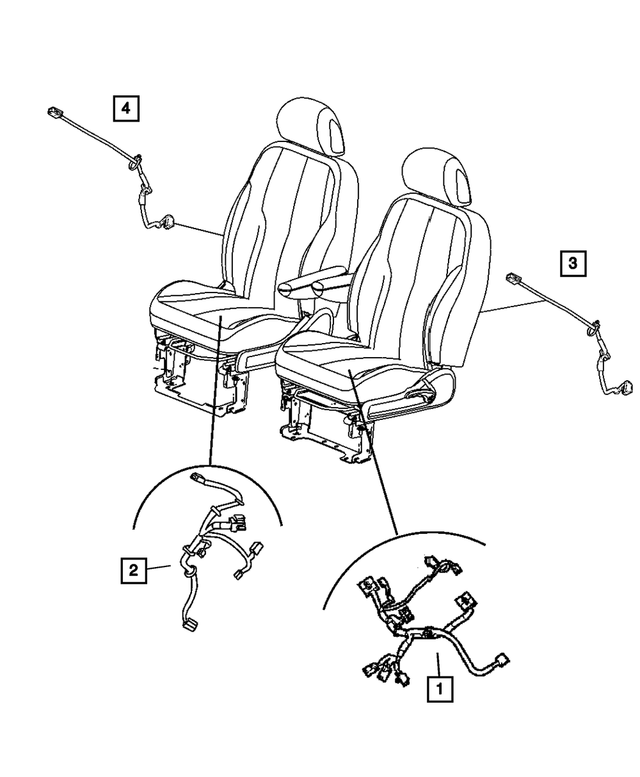 4

3

2

1