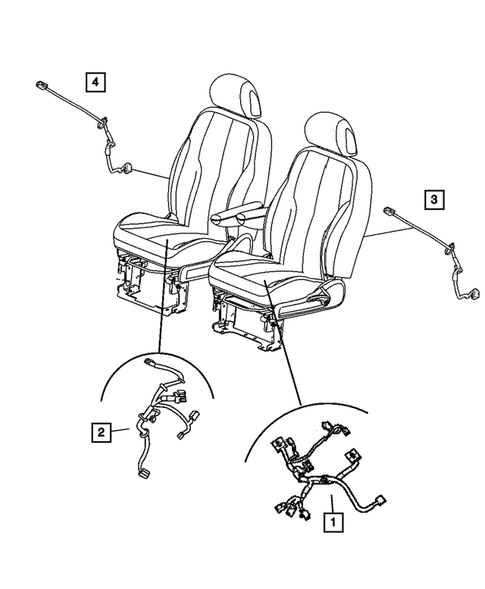 4

3

2

1