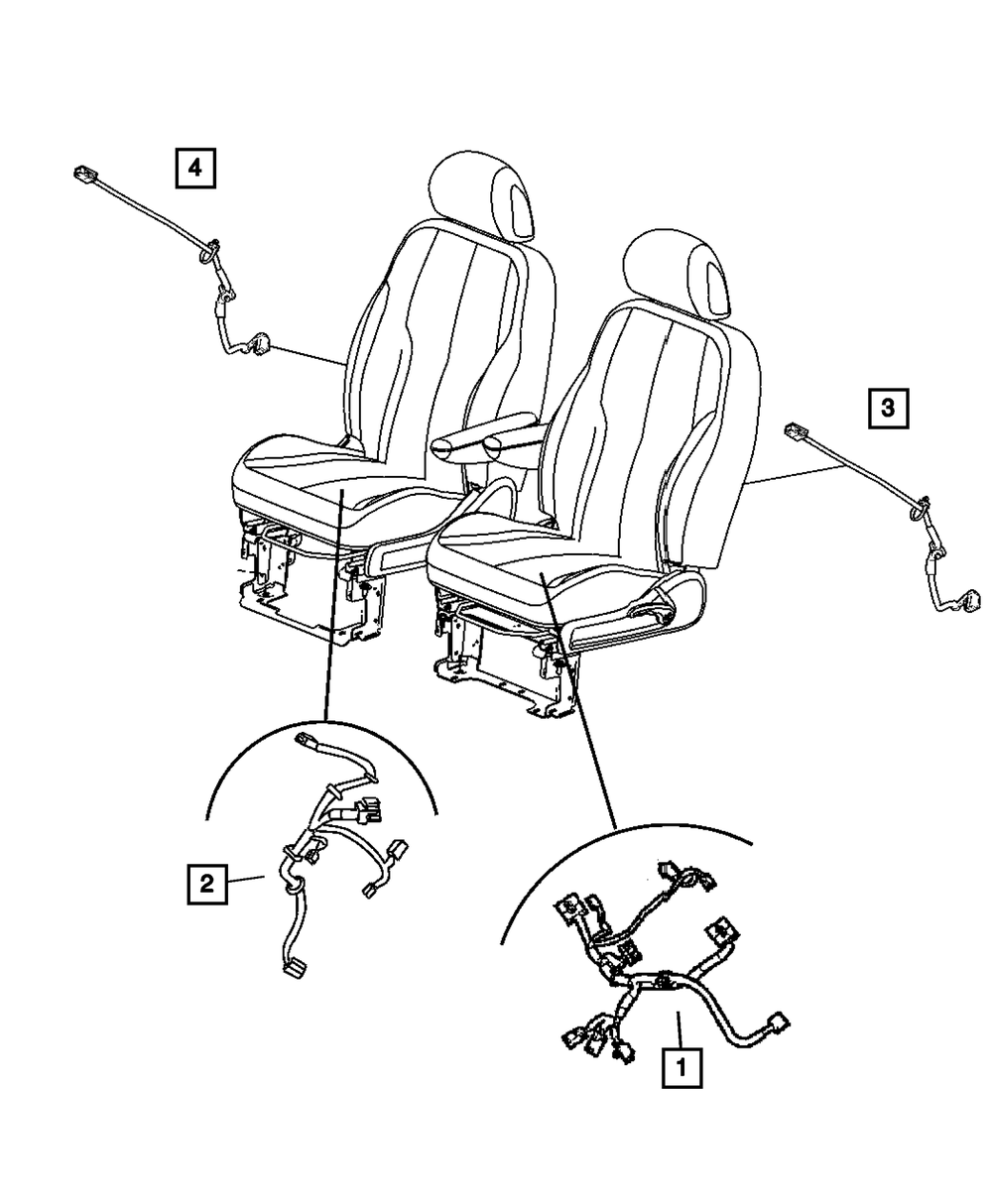 4

3

2

1