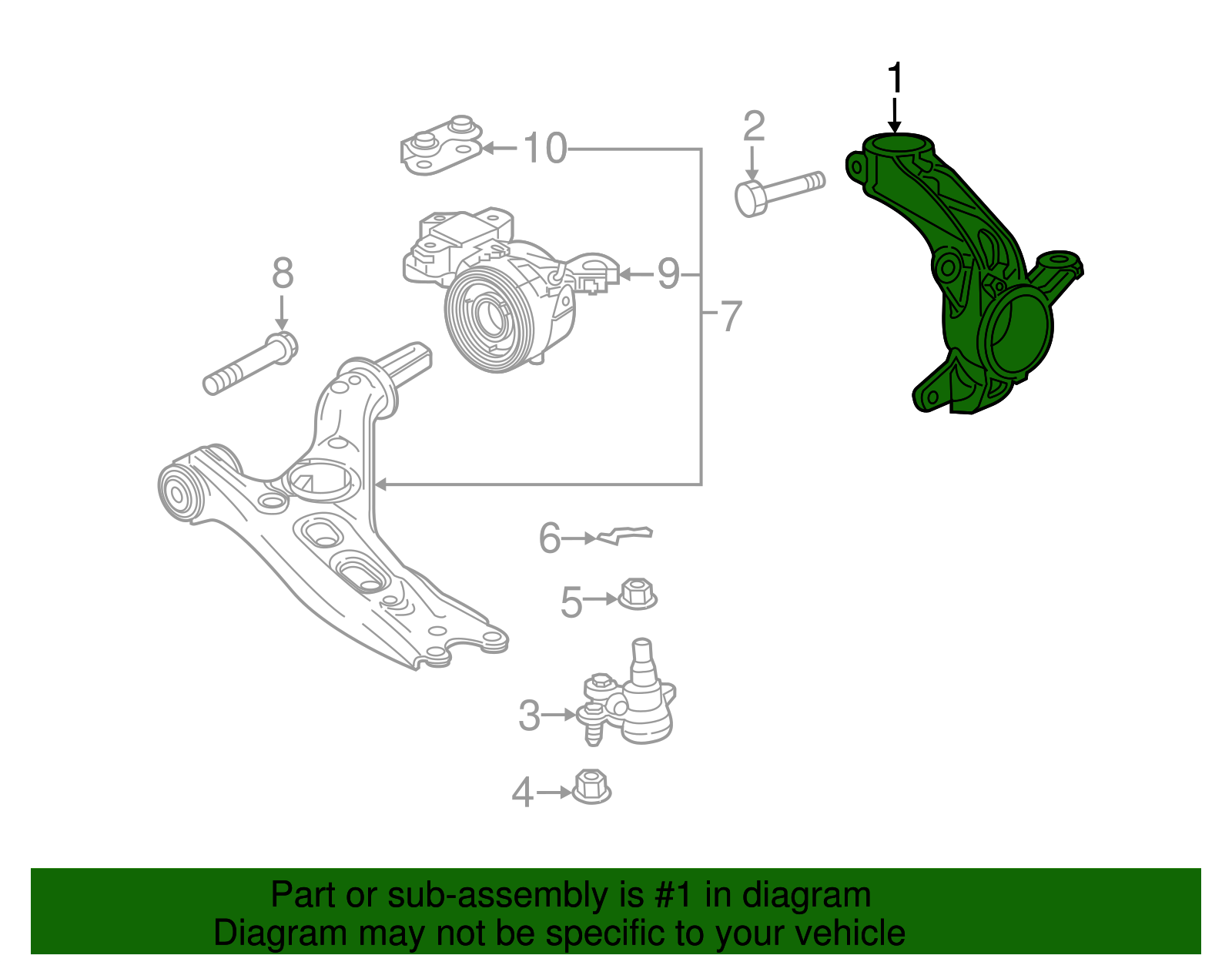 1
2
10
9
7
8
6
5
3
4

Part or sub-assembly is #1 in diagram
Diagram may not be specific to your vehicle