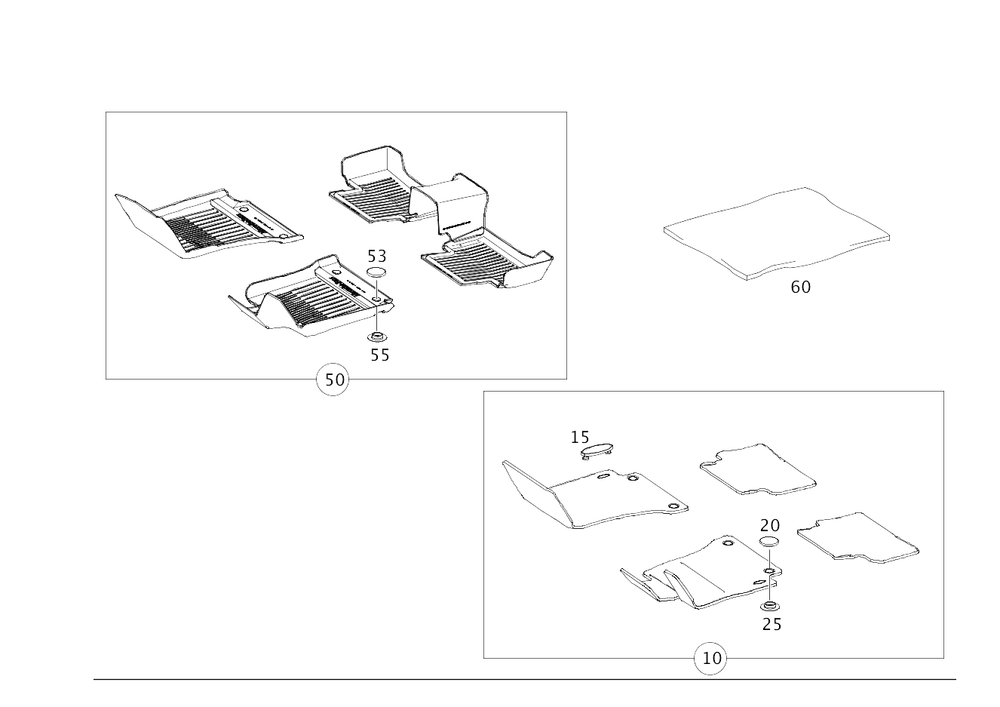 53
55
50
60
15
20
25
10