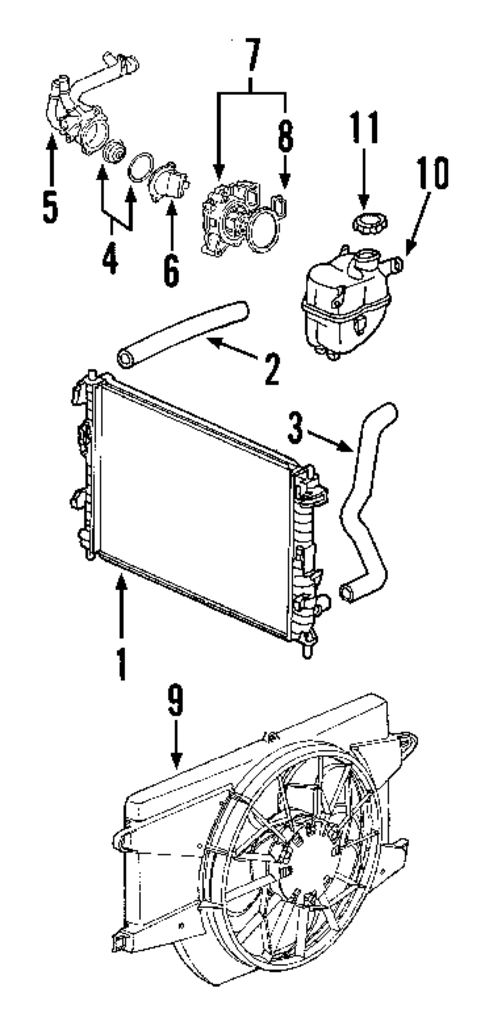 7
8
11
10
5
4
6
2
3
1
9