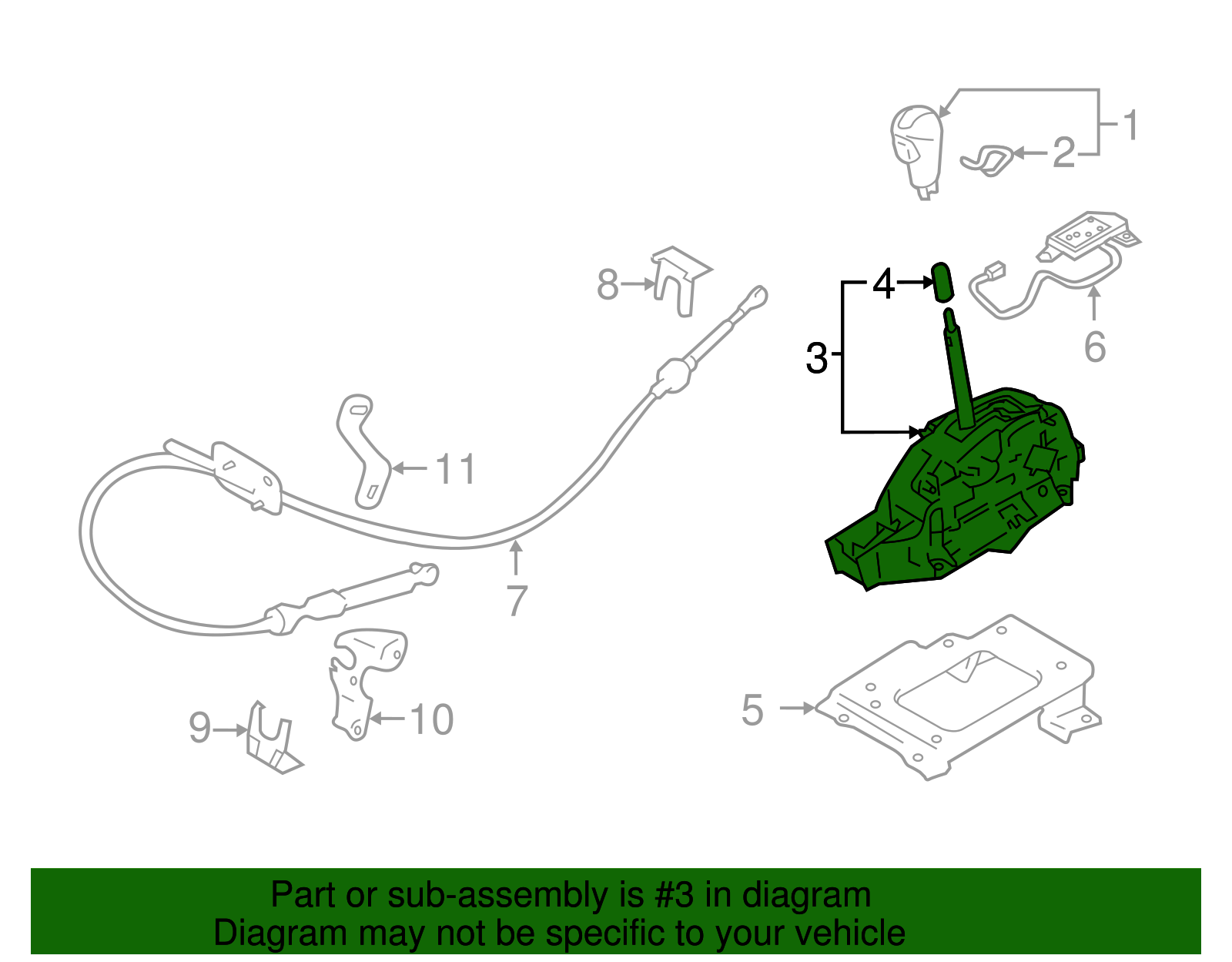 1
2
8
4
3
6
11
7
5
9
10

Part or sub-assembly is #3 in diagram
Diagram may not be specific to your vehicle