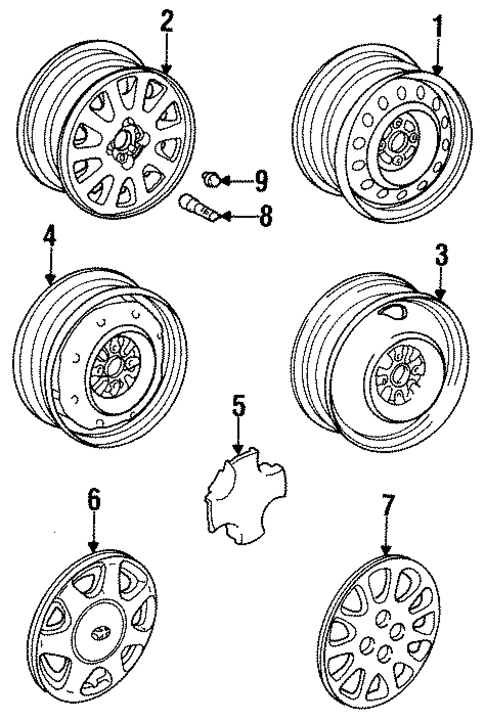 2
1
9
8
4
3
5
6
7