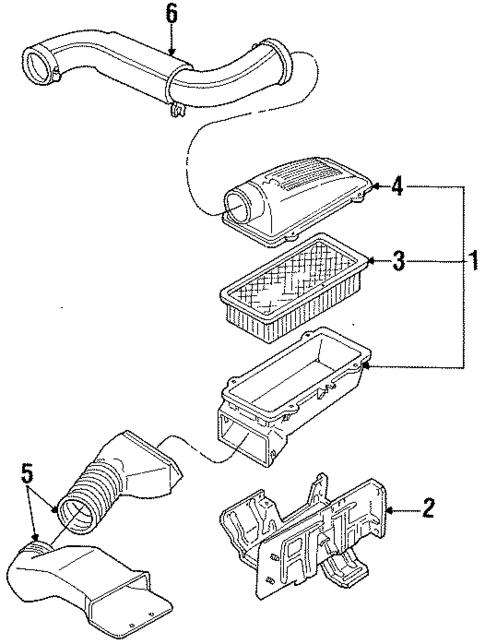 6
4
3
1
5
2