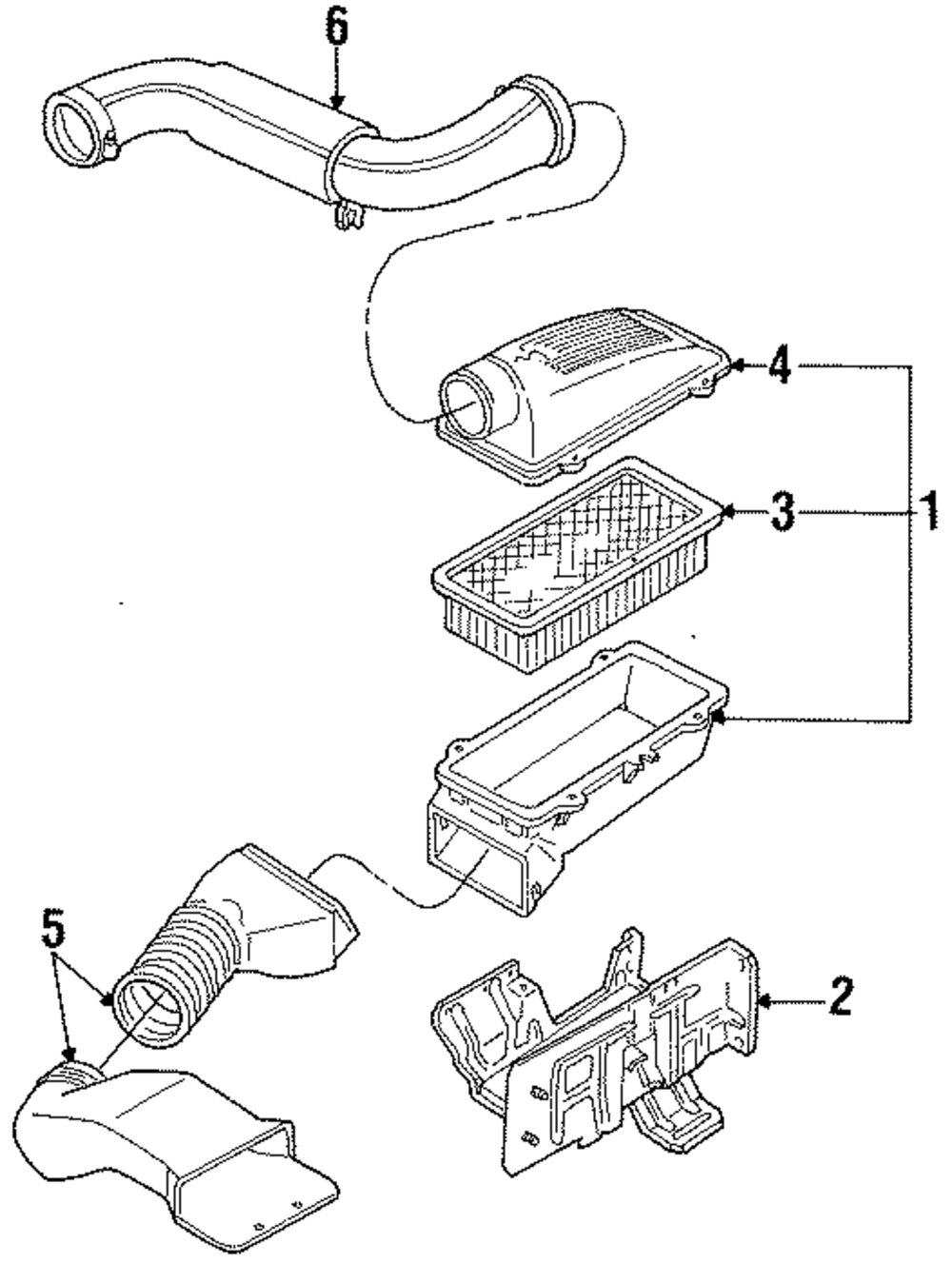 6
4
3
1
5
2