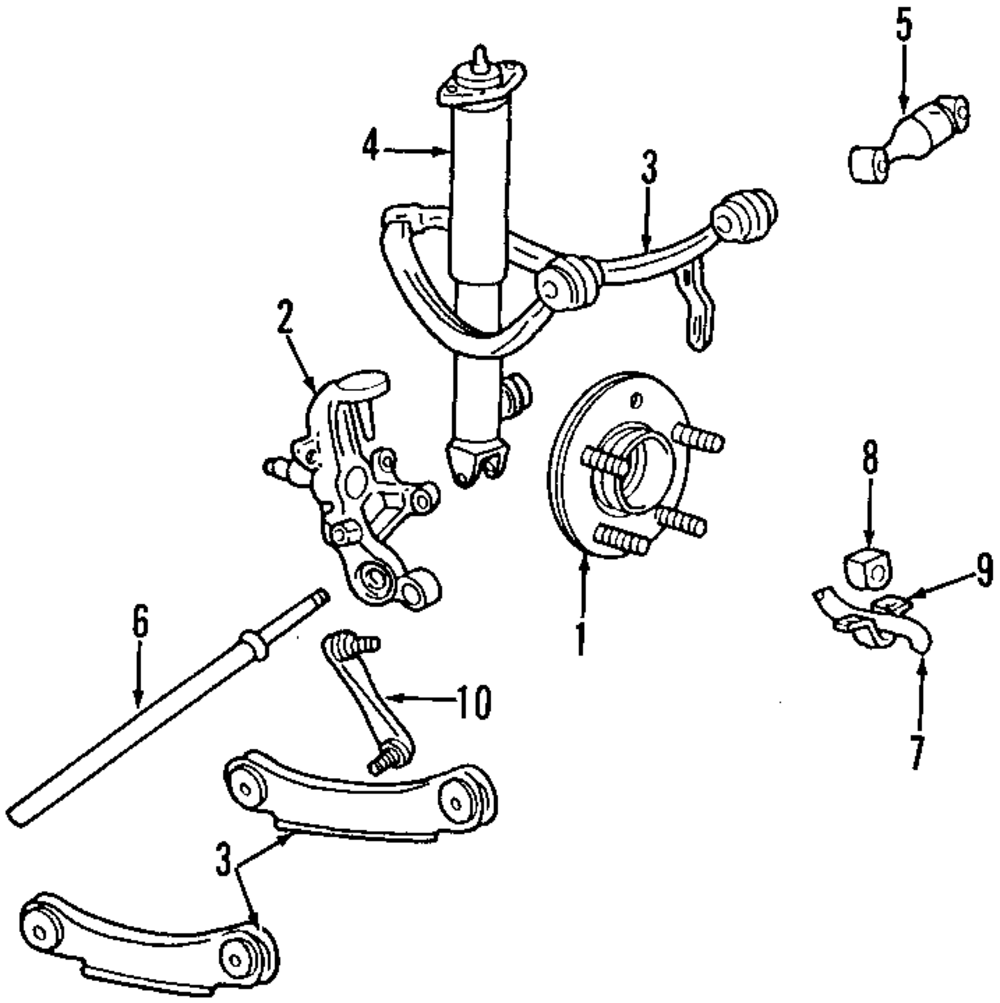 5
4
3
2
8
9
1
6
10
7
3