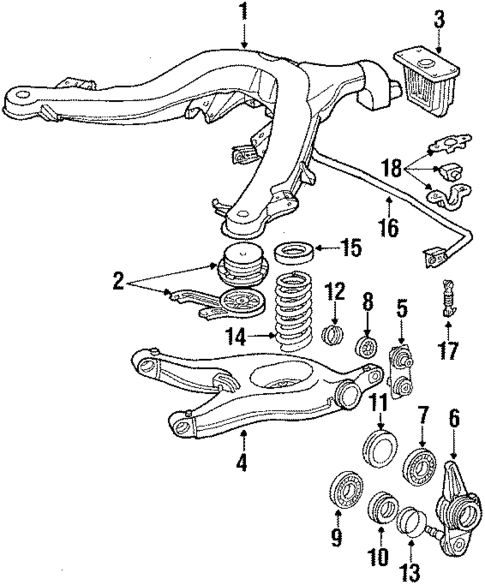 1
3
18
16
15
2
12
8
5
14
17
11
7
6
4
9
10
13