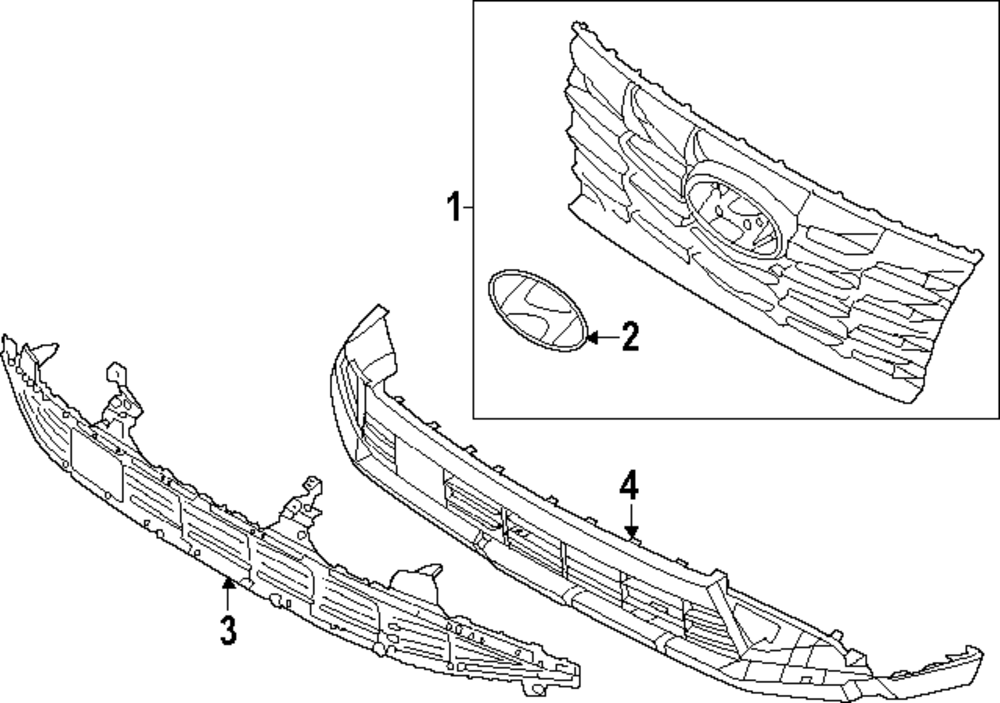 1
2
4
3