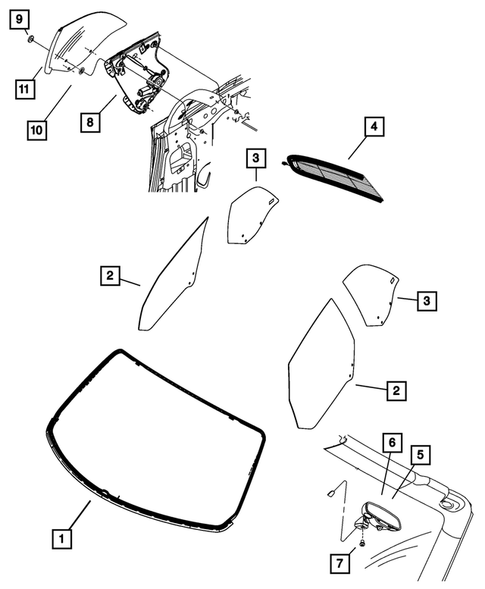 9
11
10
8
4
3
2
3
2
6
5
1
7