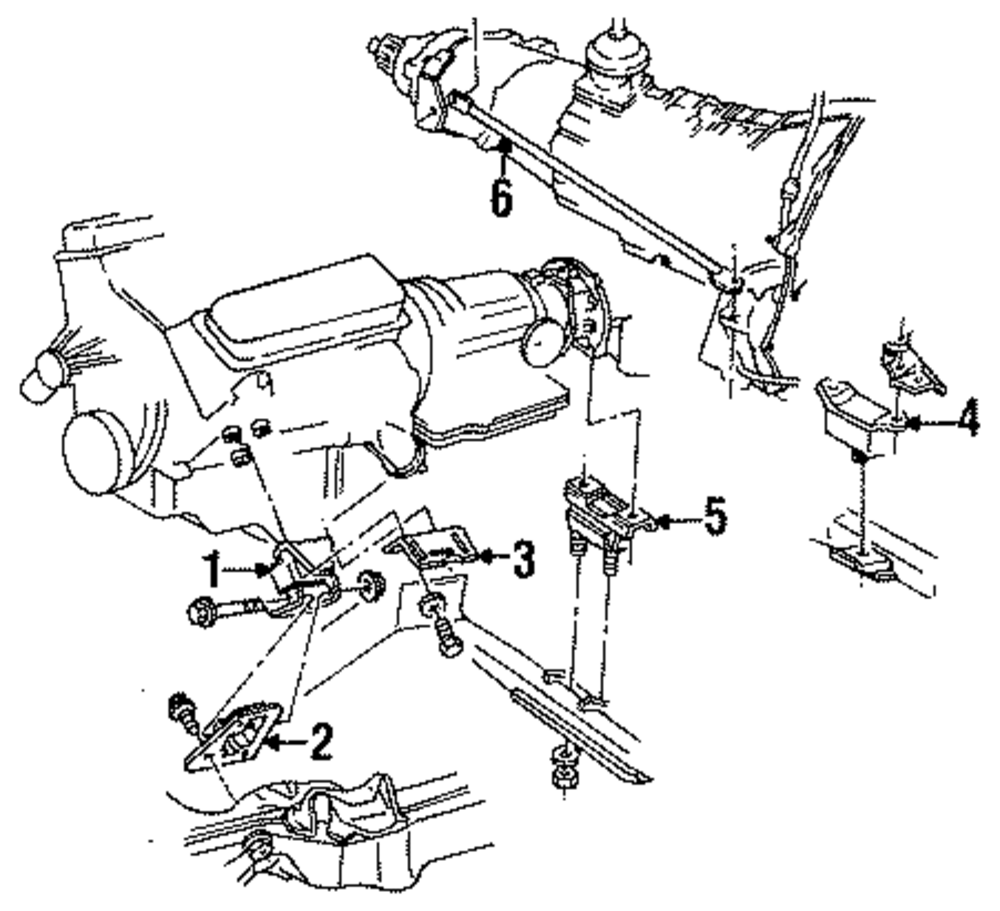 6
4
5
1
3
2