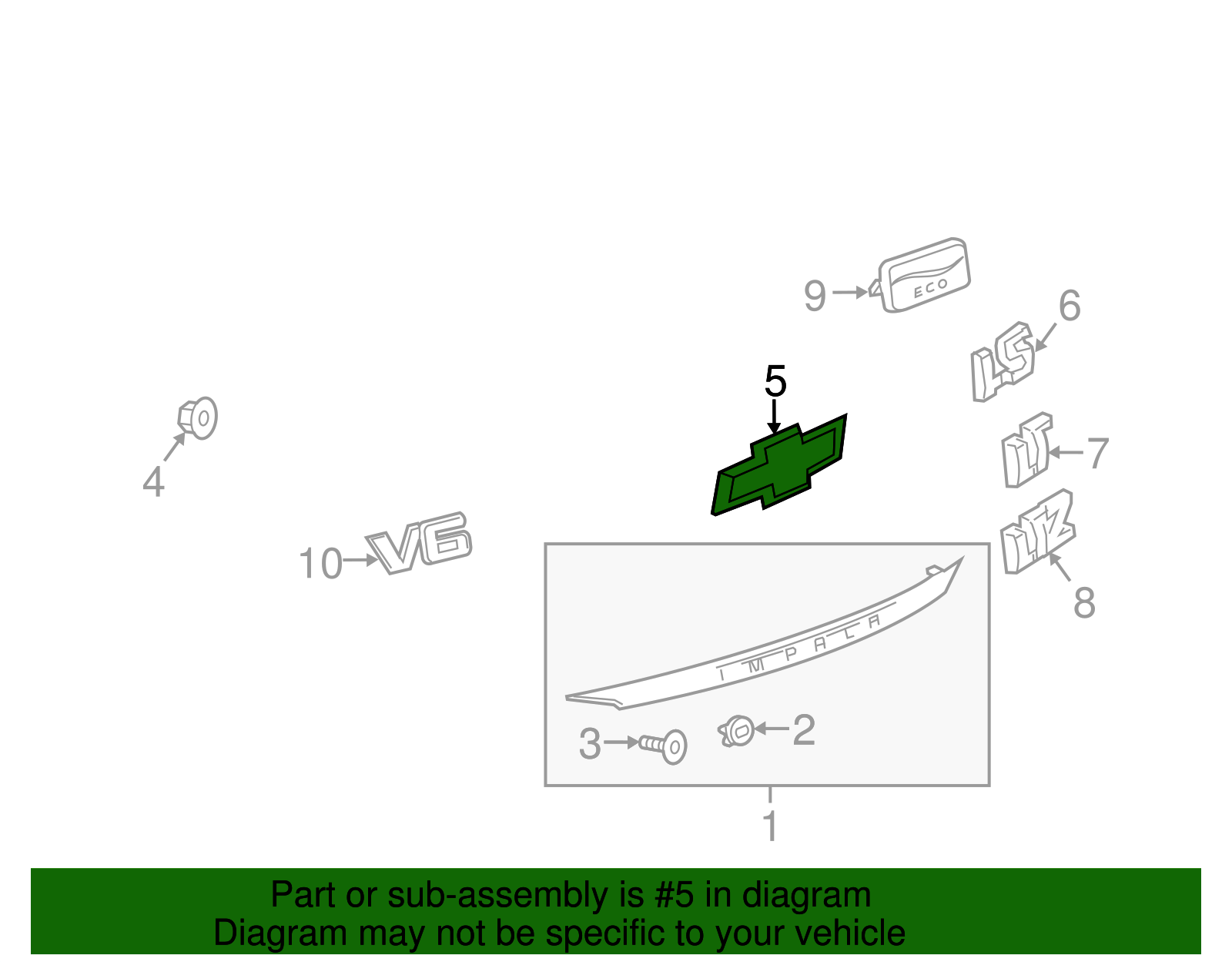 9
ECO
6
LS
5
4
7
LT
10
V6
LTZ
8
IMPALA
3
2
1

Part or sub-assembly is #5 in diagram
Diagram may not be specific to your vehicle