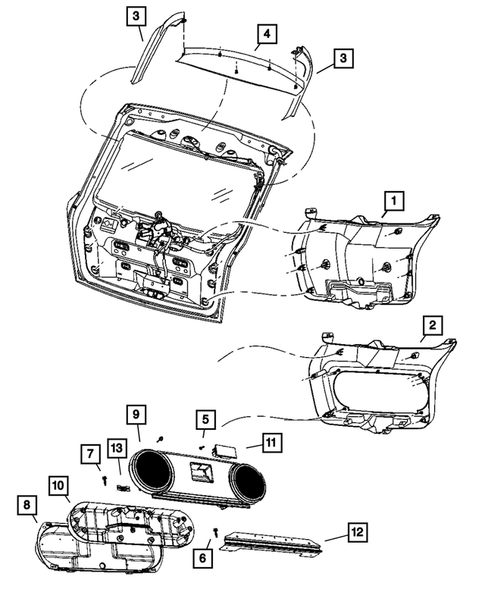 3
4
3
1
2
9
5
11
7
13
10
8
6
12