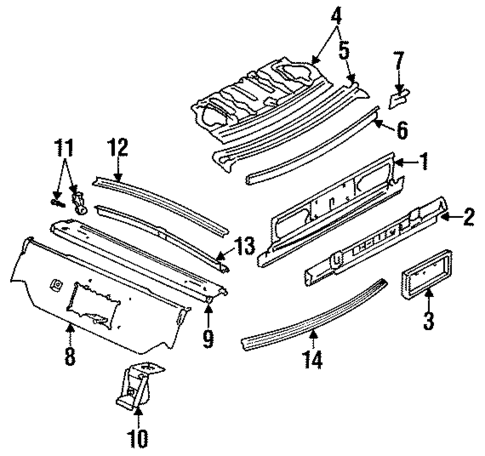 4
5
7
6
11
12
1
2
13
3
9
8
14
10