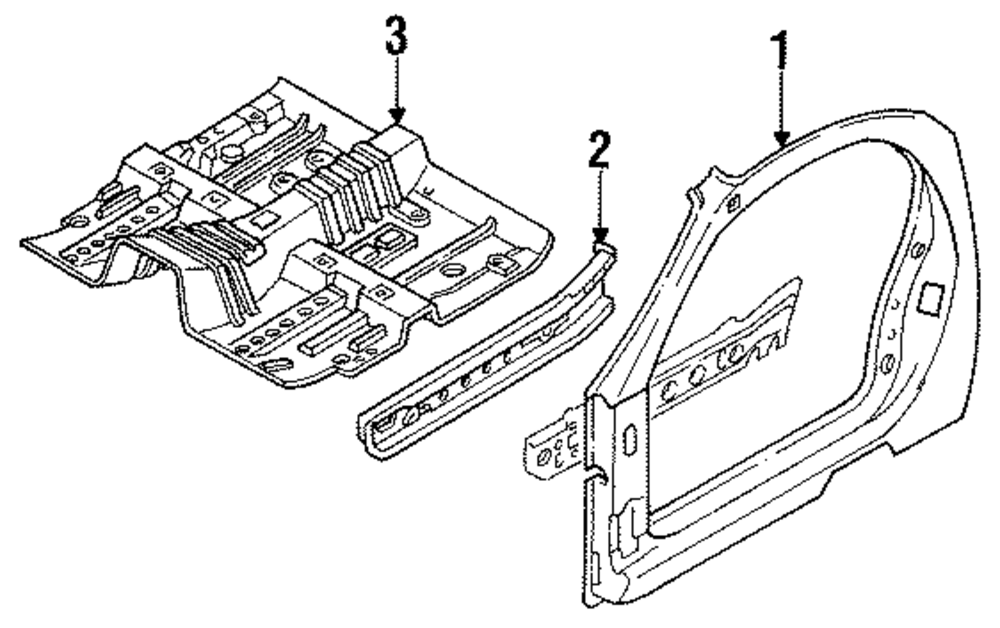 3
2
1