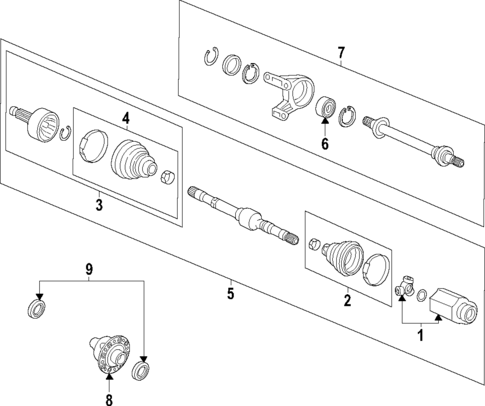 7
4
6
3
9
5
2
1
8