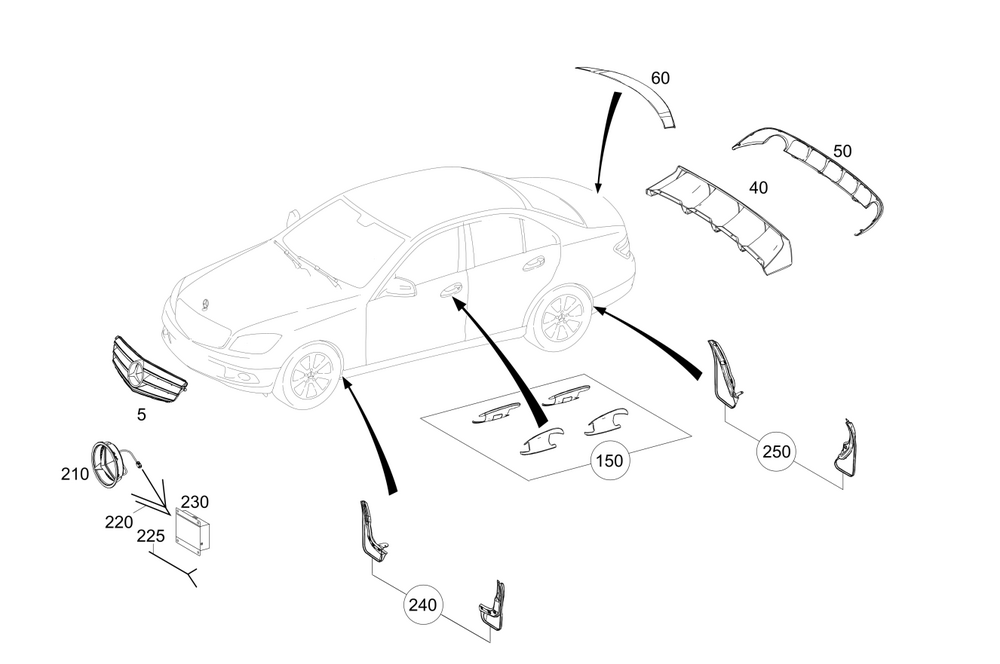 60
50
40
5
150
250
210
230
220
225
240