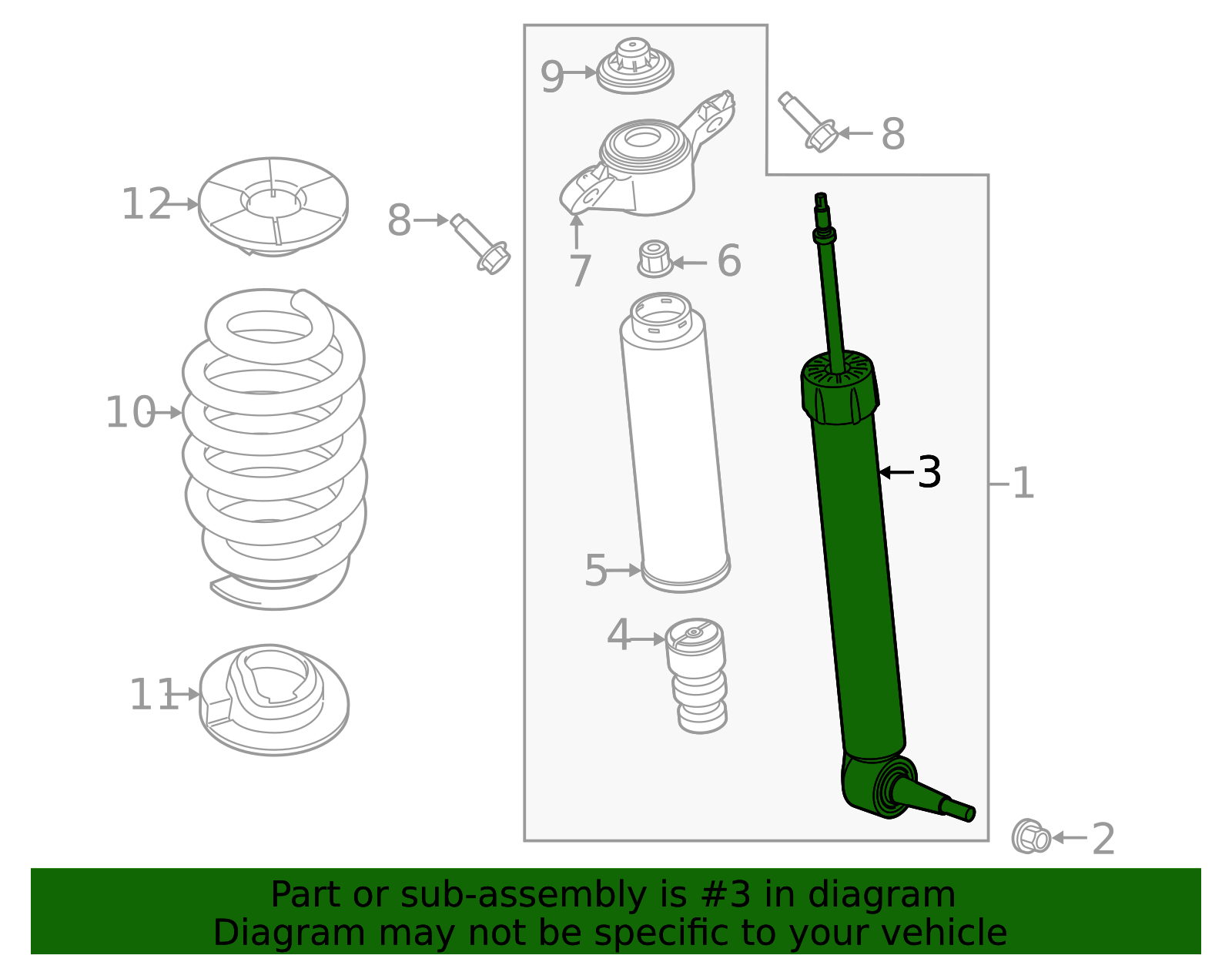 9
8
12
8
7
6
10
3
1
5
4
11
2

Part or sub-assembly is #3 in diagram
Diagram may not be specific to your vehicle