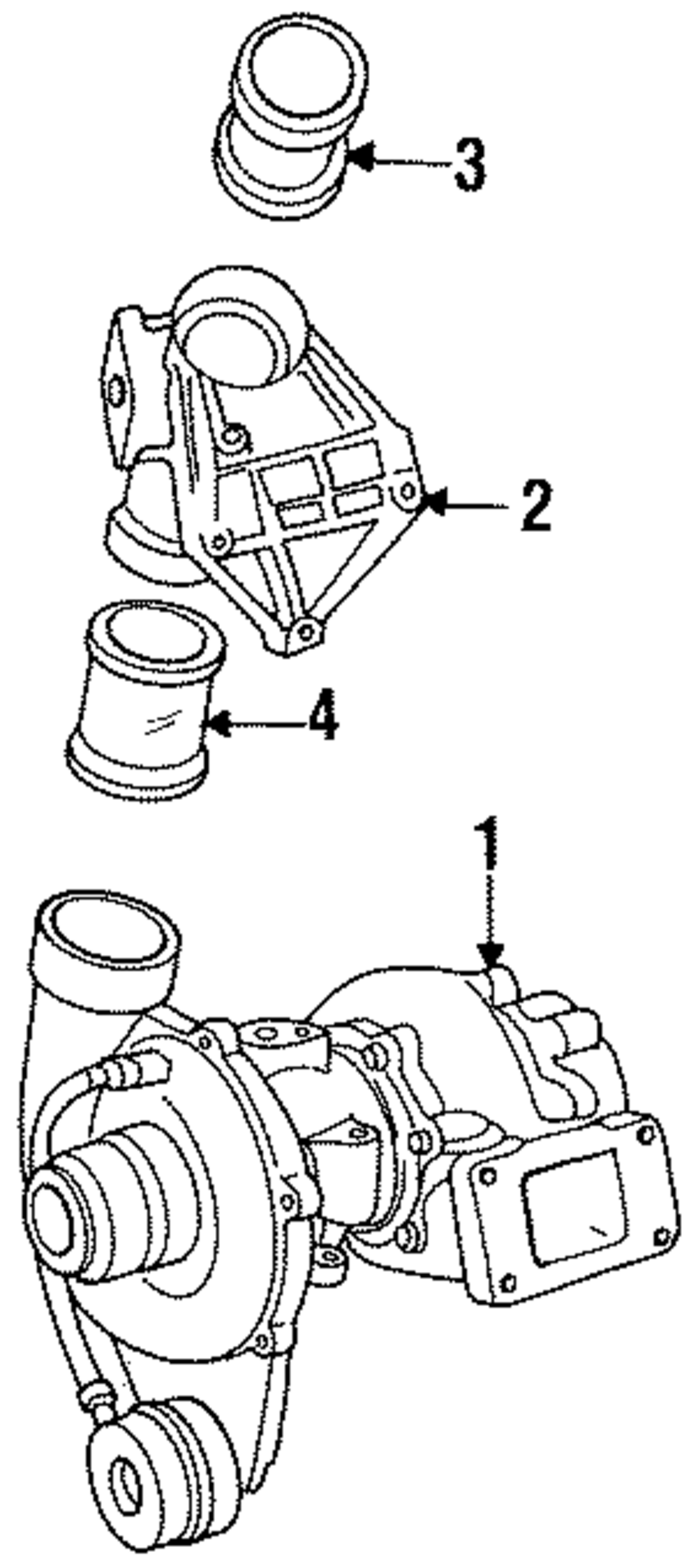 3
2
4
1