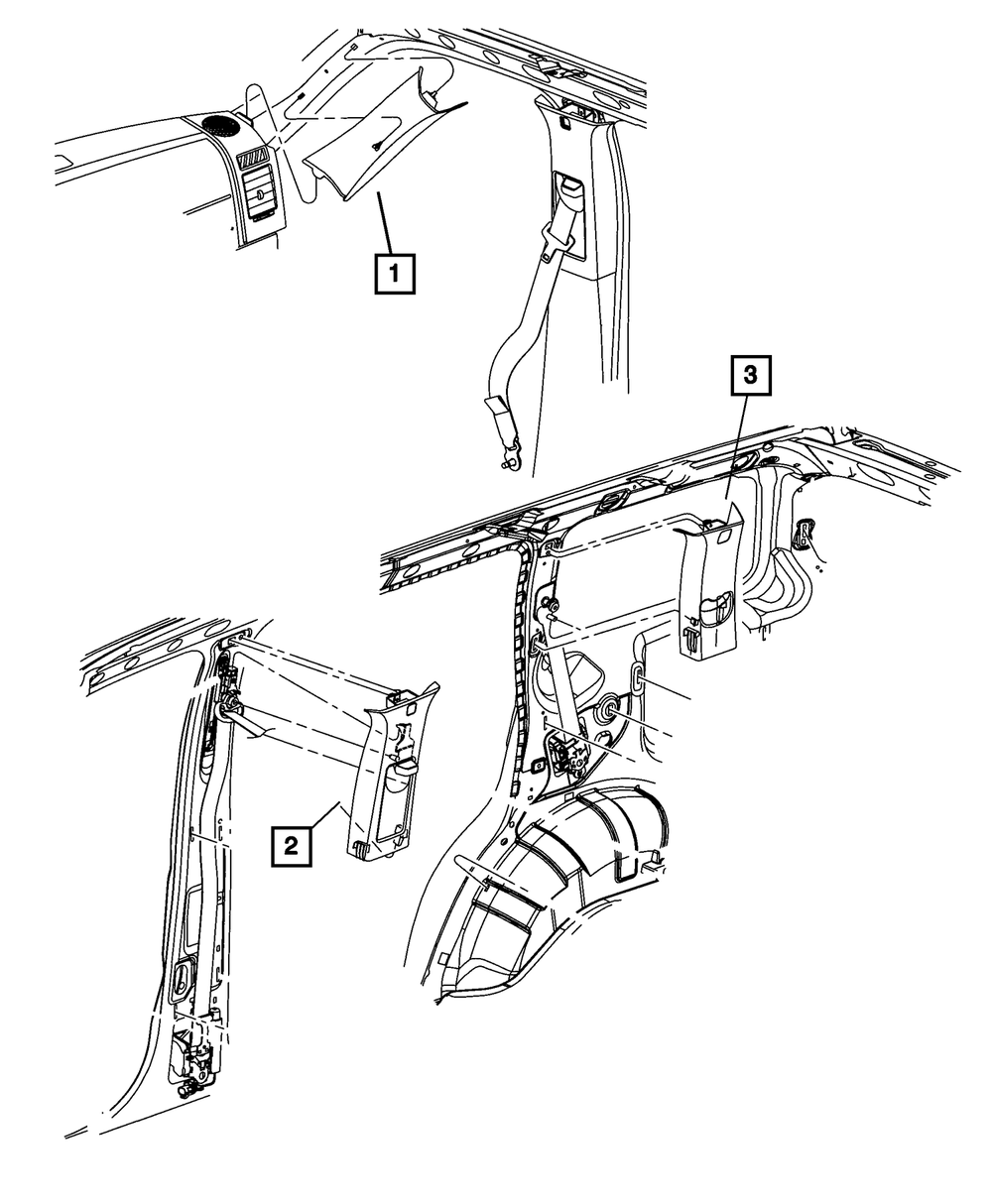 1

3

2