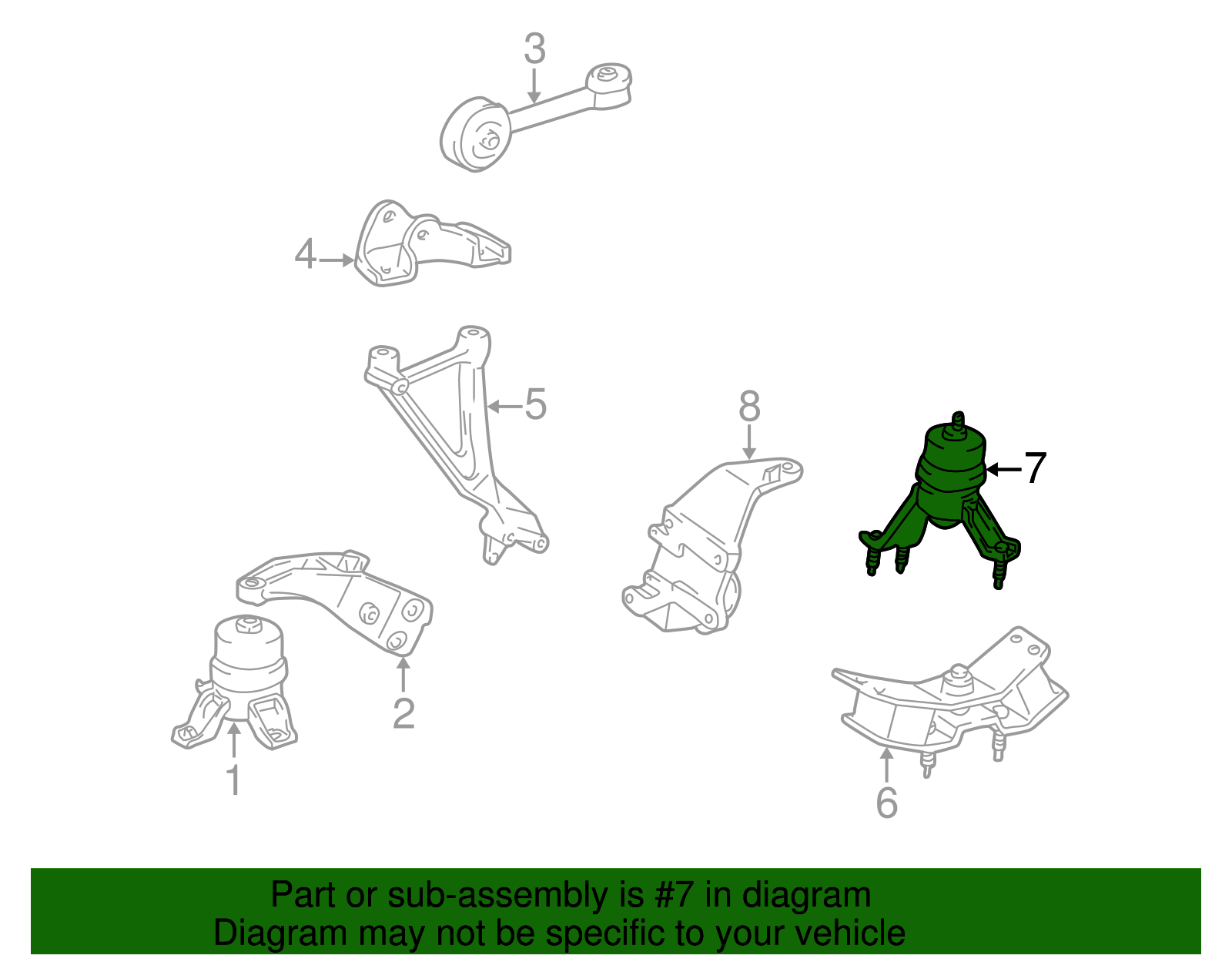 3
4
5
8
7
2
1
6

Part or sub-assembly is #7 in diagram
Diagram may not be specific to your vehicle