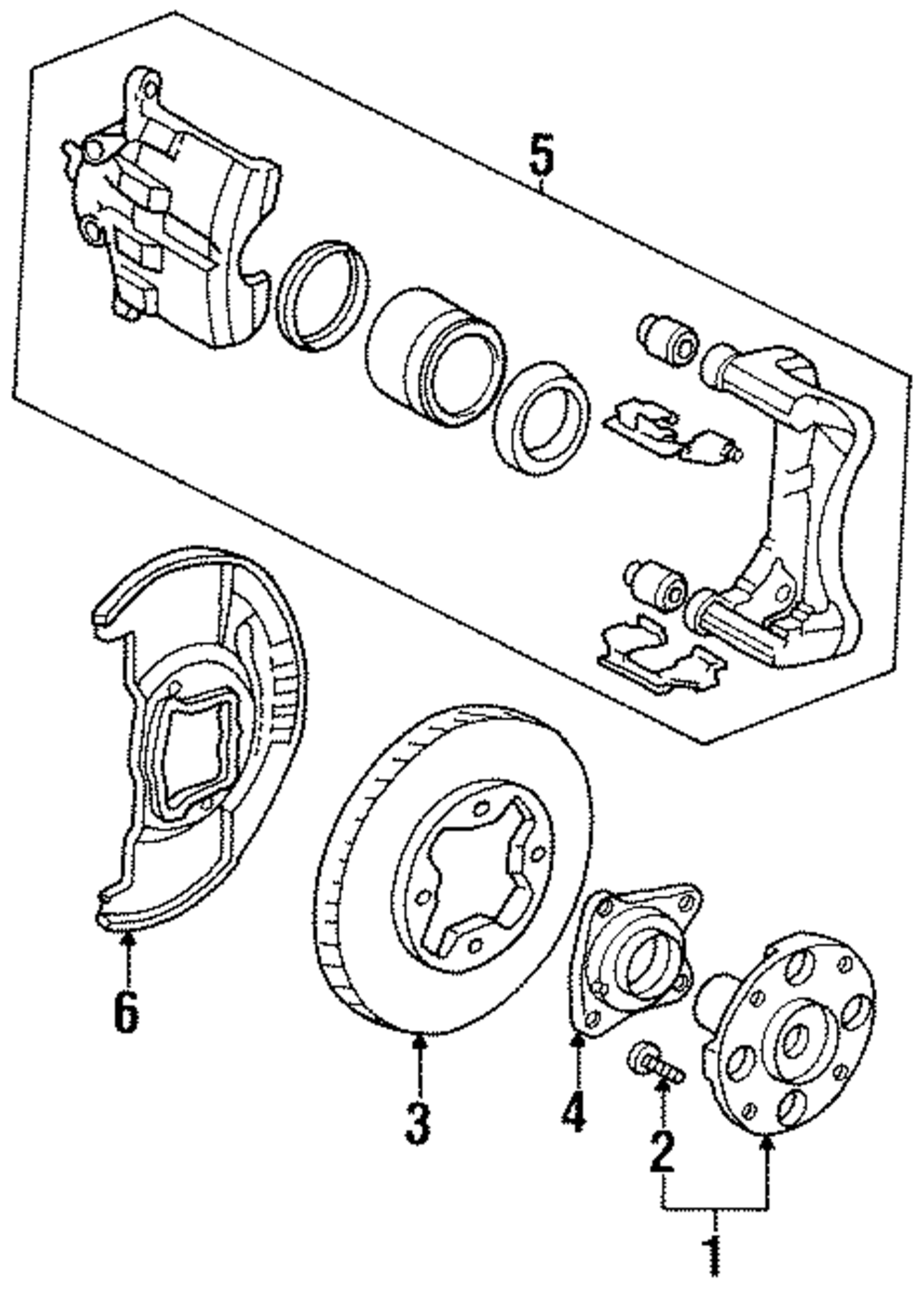 5
6
3
4
2
1