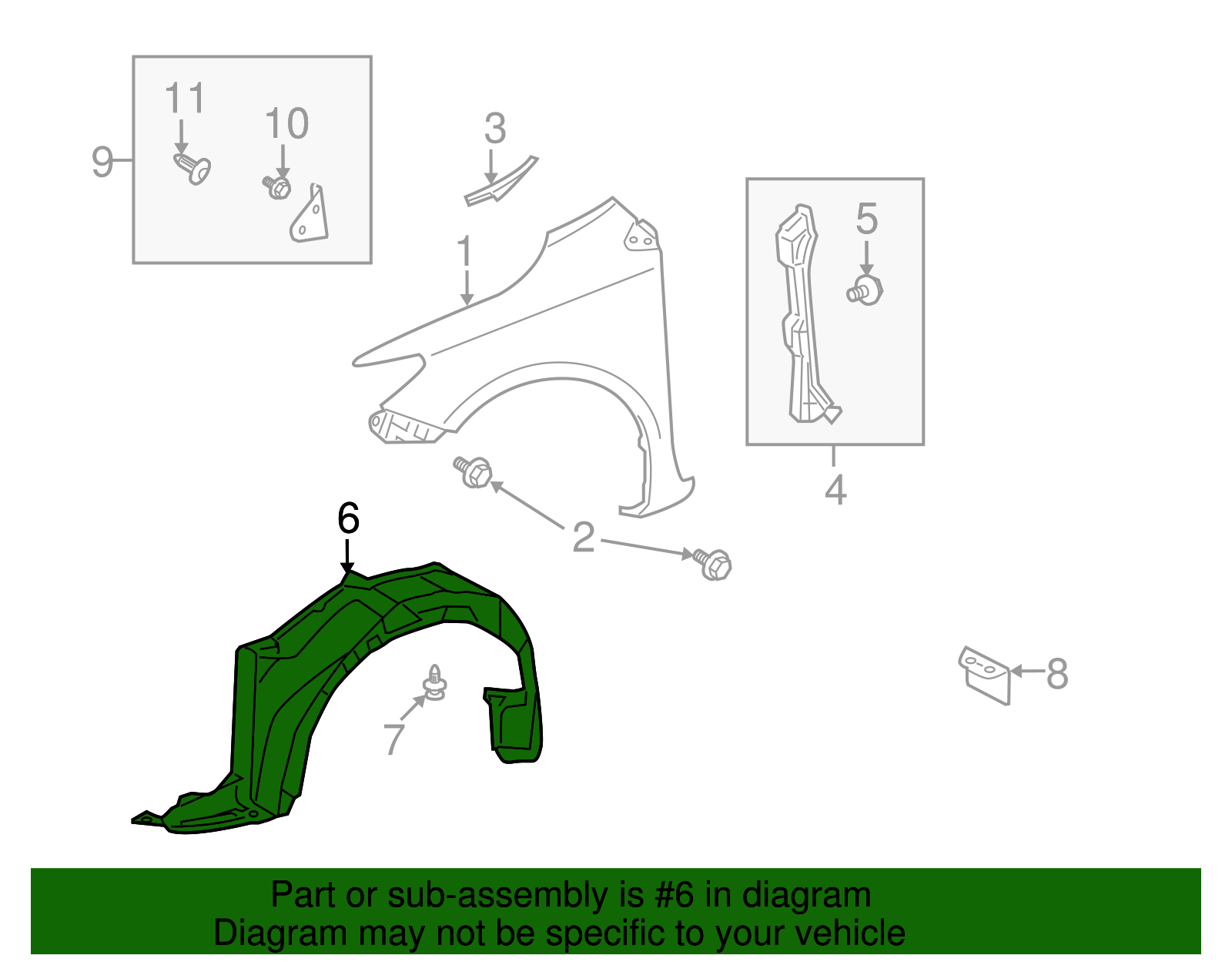 11
10
9
3
1
5
4
2
6
7
8

Part or sub-assembly is #6 in diagram
Diagram may not be specific to your vehicle