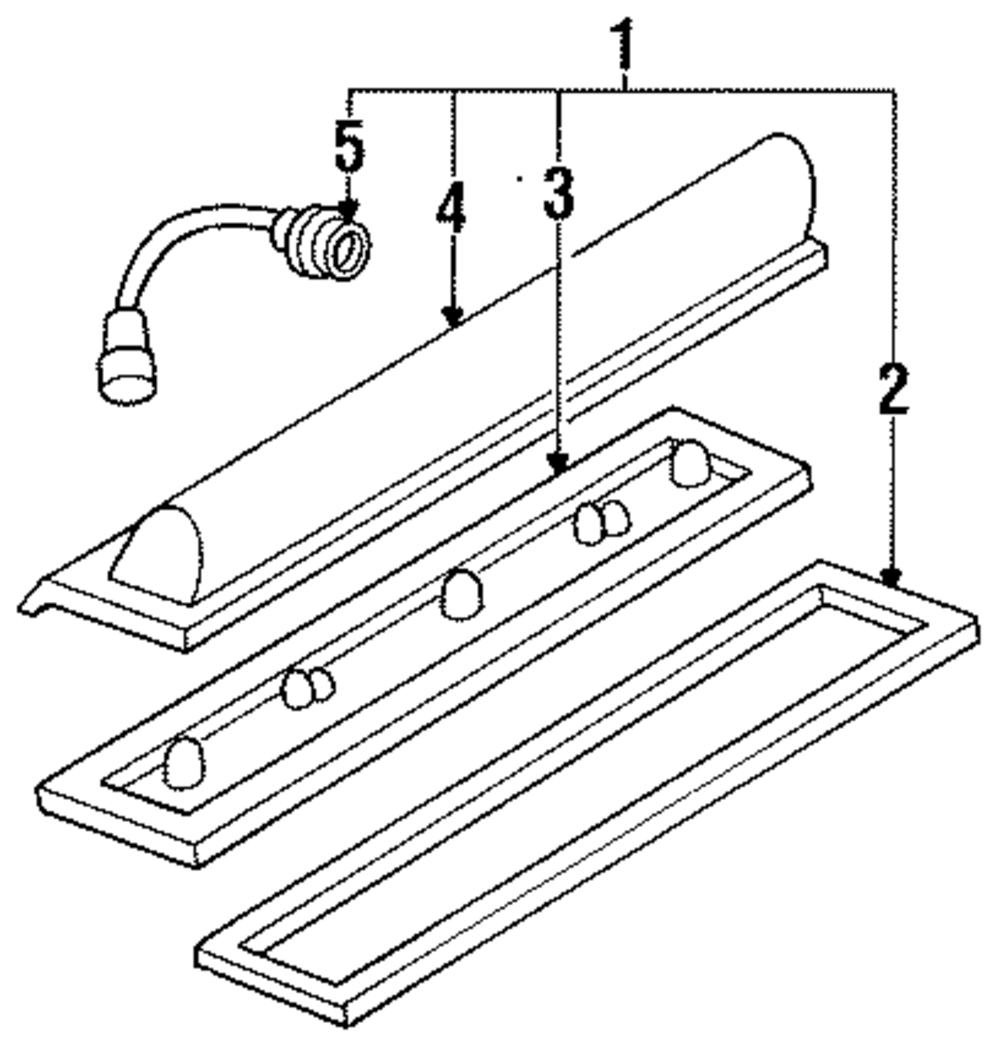 1
5
4
3
2