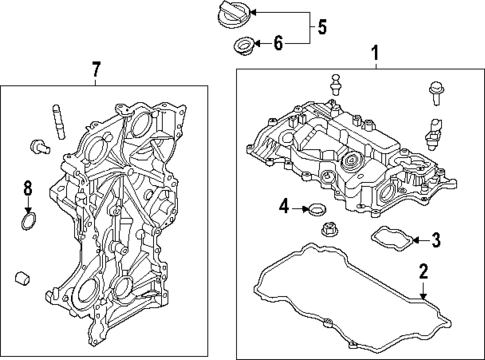 5
6
1
7
8
4
3
2